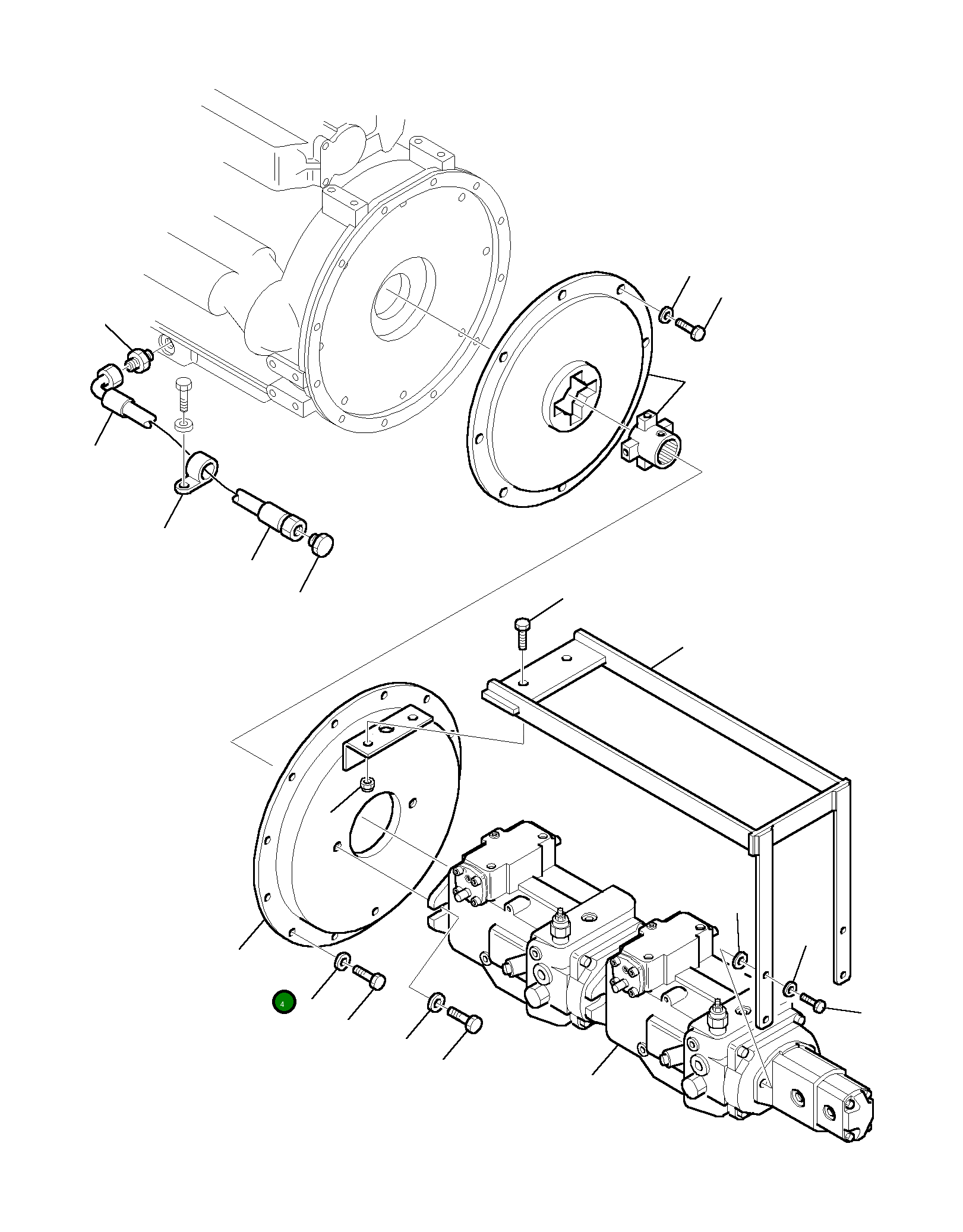 4