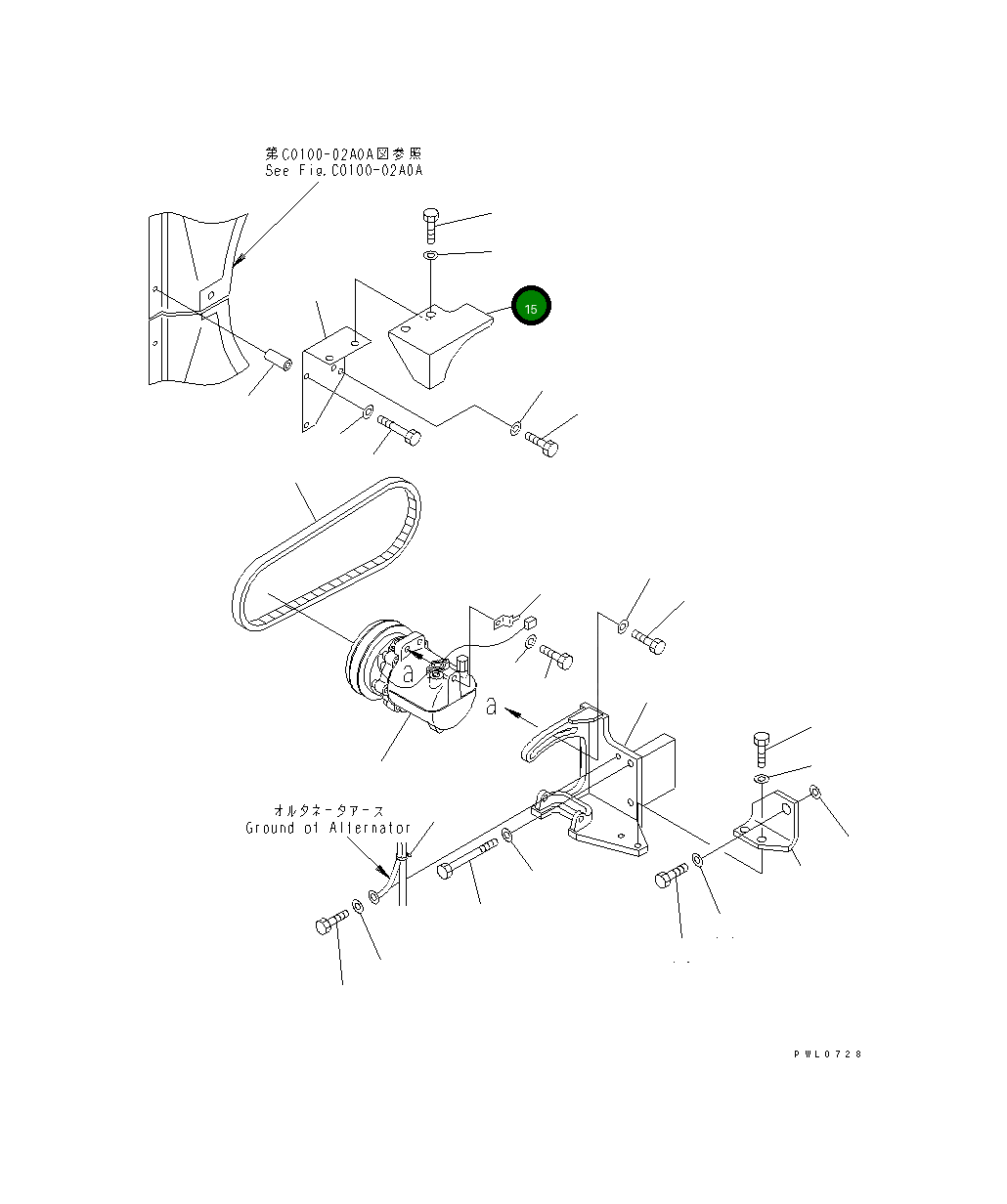 第C0100-02A0A図参照
See Fig.C0100-02A0A

15

a

a

オルタネータアース
Ground of Alternator

PWL0728