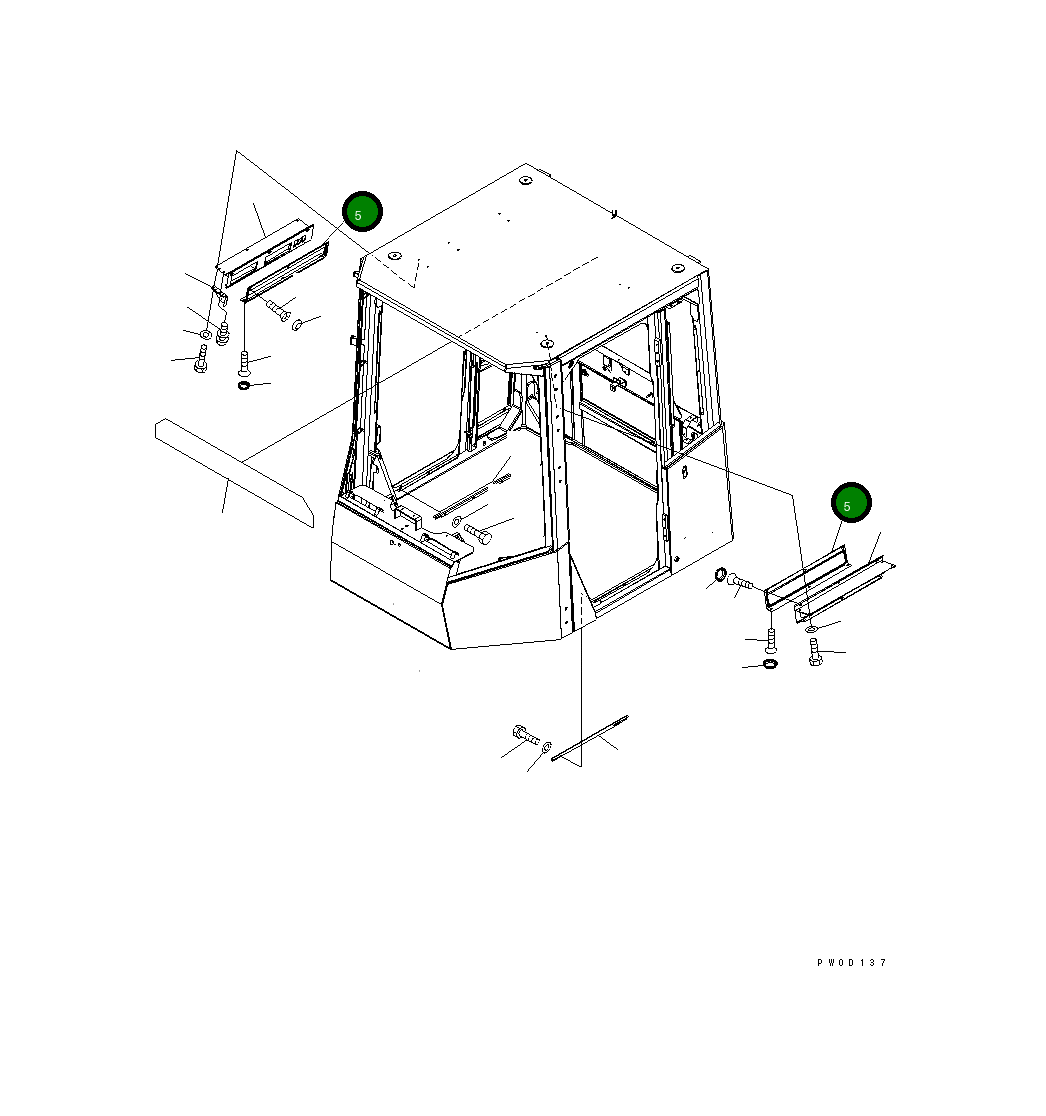 5

5

PW0D137