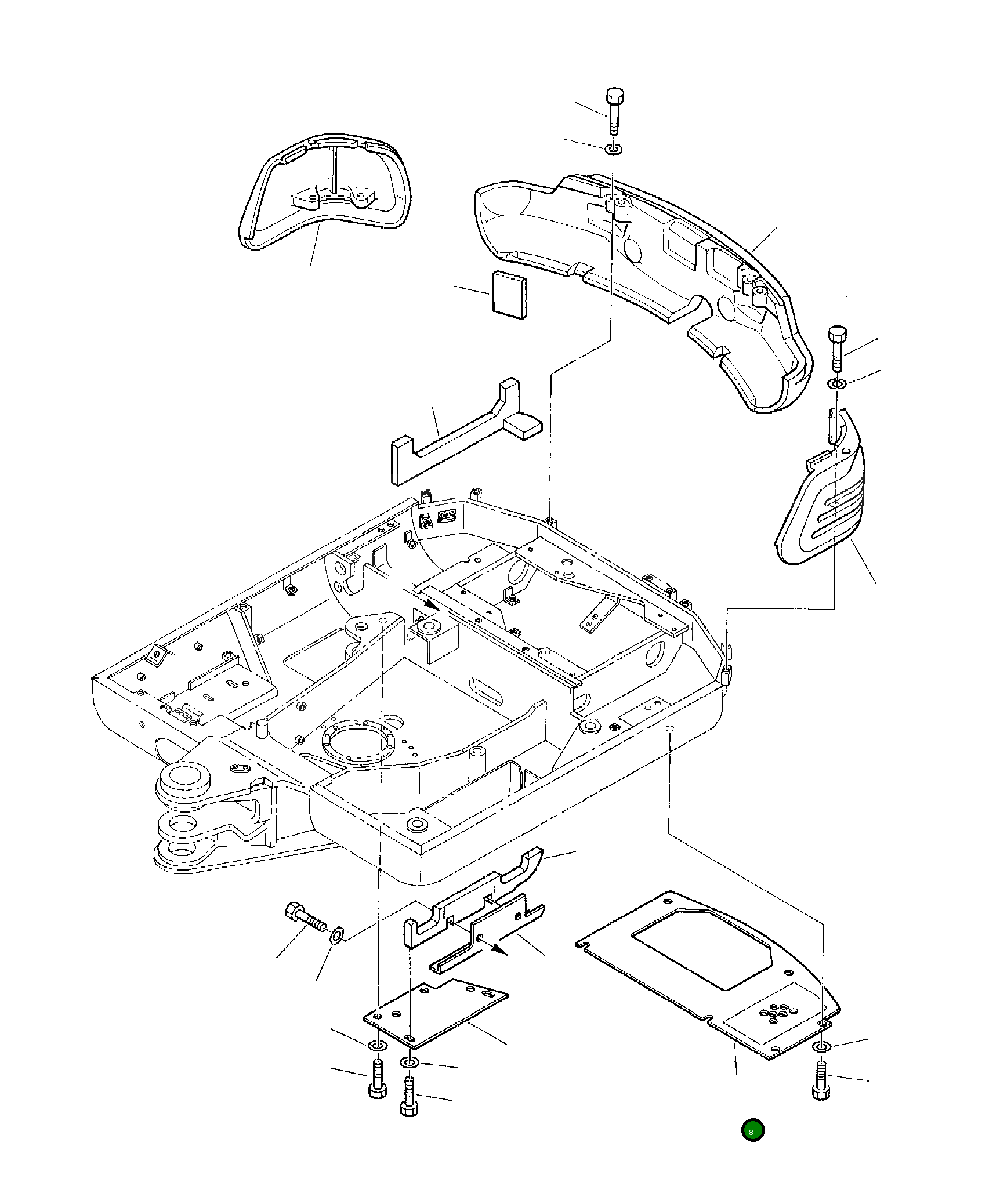 8