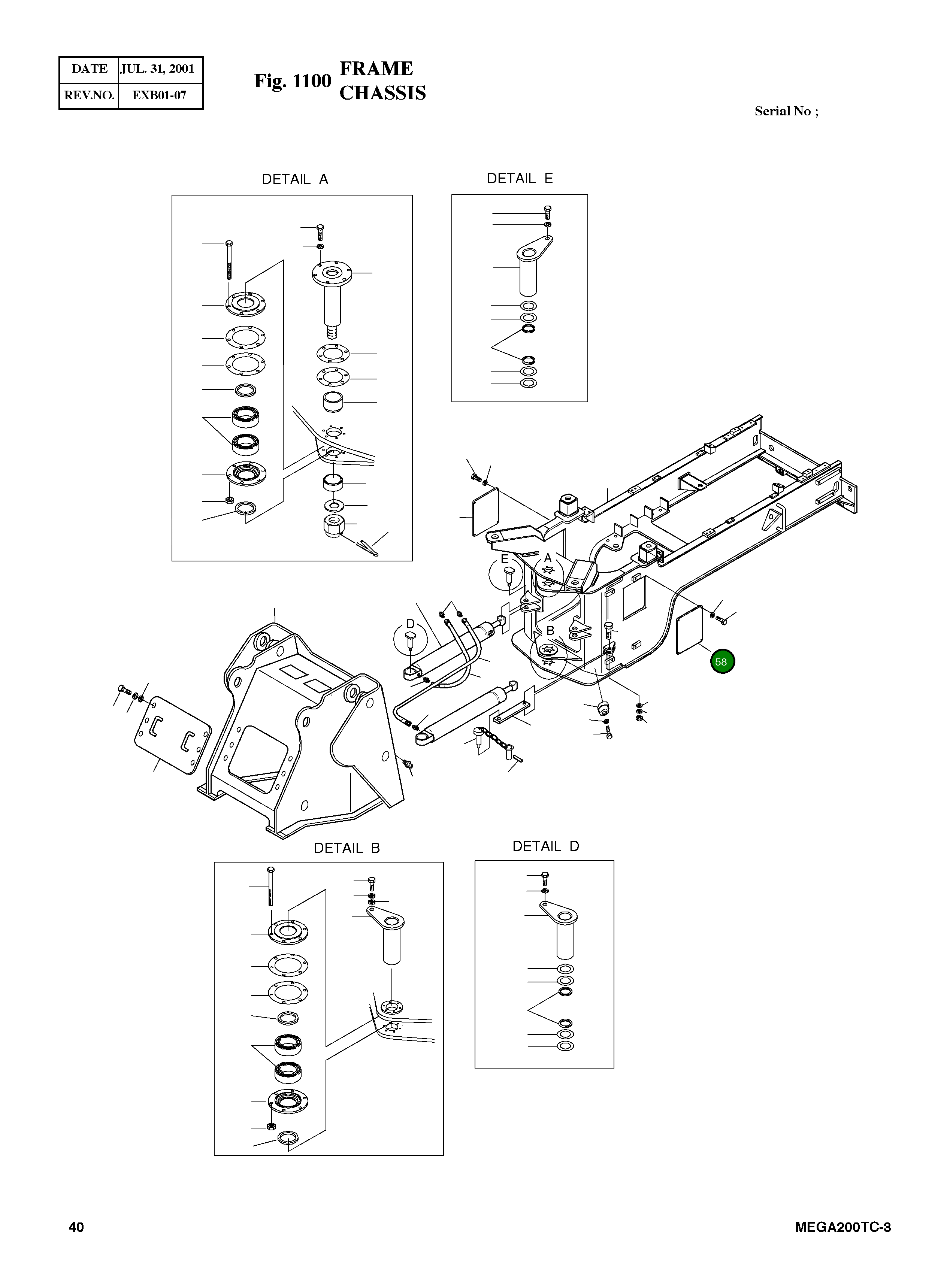 | DATE | JUL. 31, 2001 |
|---|---|
| REV.NO. | EXB01-07 |

Fig. 1100 FRAME CHASSIS

Serial No ;

DETAIL A

DETAIL E

E

A

D

B

58

DETAIL B

DETAIL D

40

MEGA200TC-3