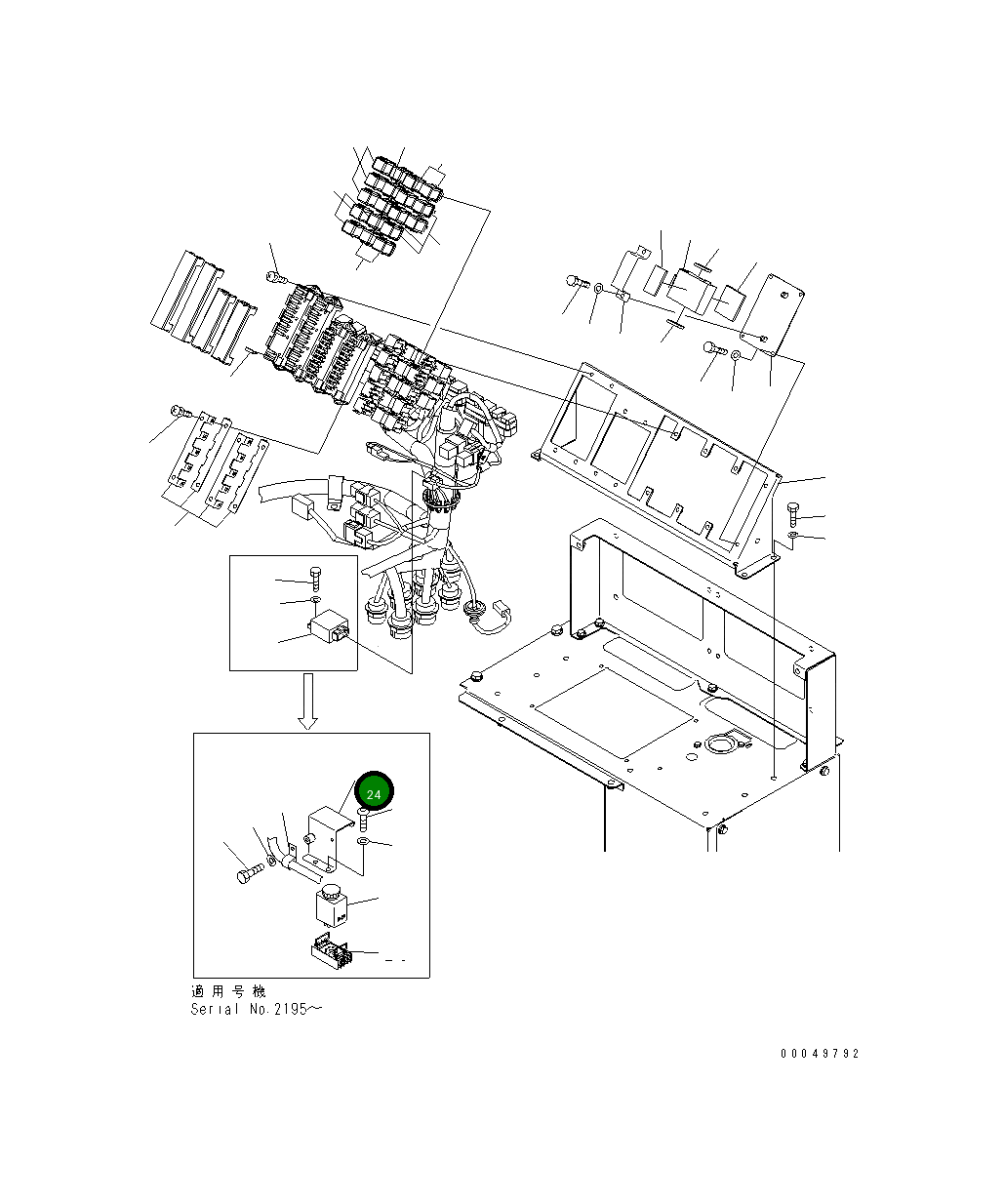 24

適用号機
Serial No.2195～

00049792