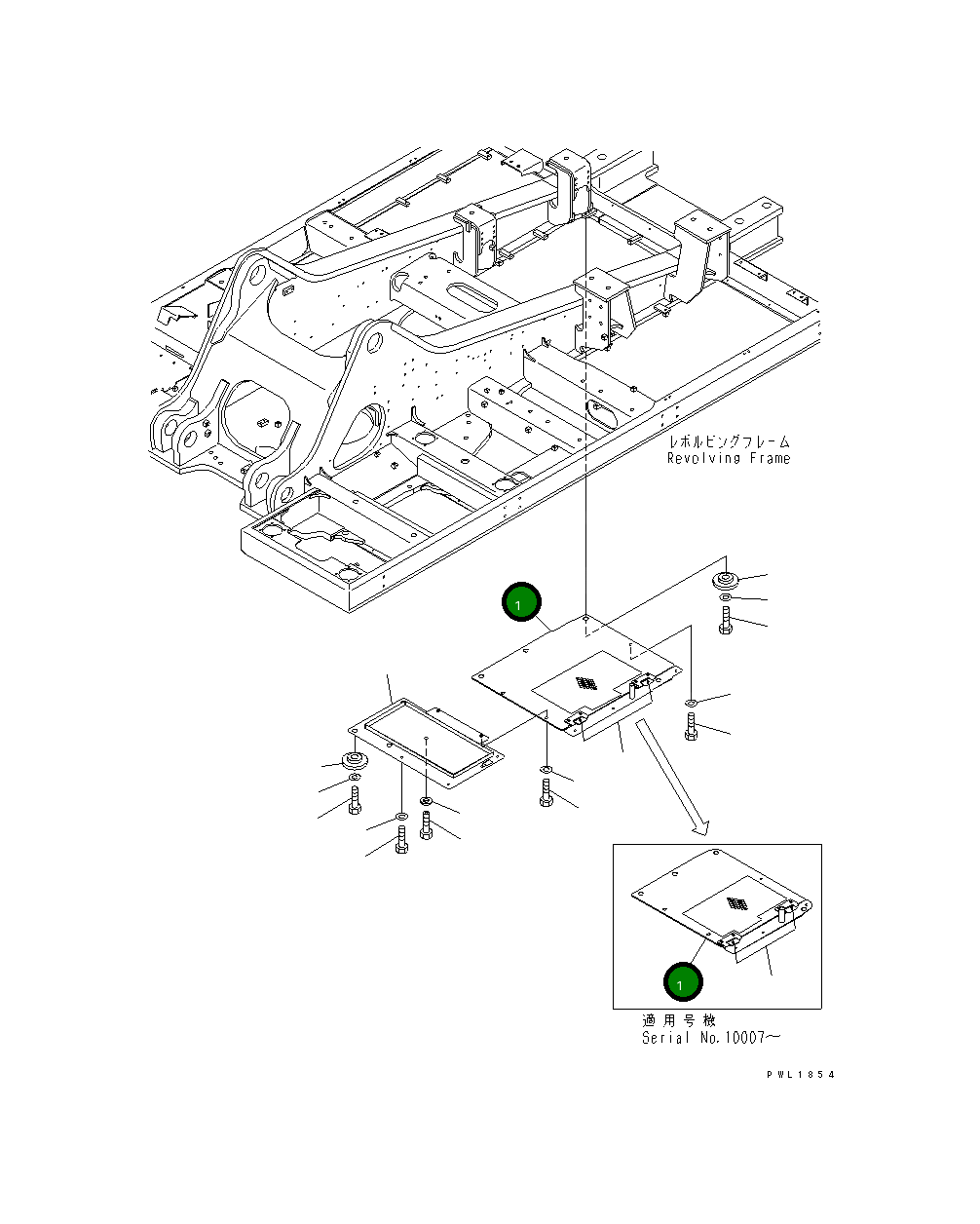 レボルビングフレーム
Revolving Frame

1

1

適用号機
Serial No.10007～

PWL1854