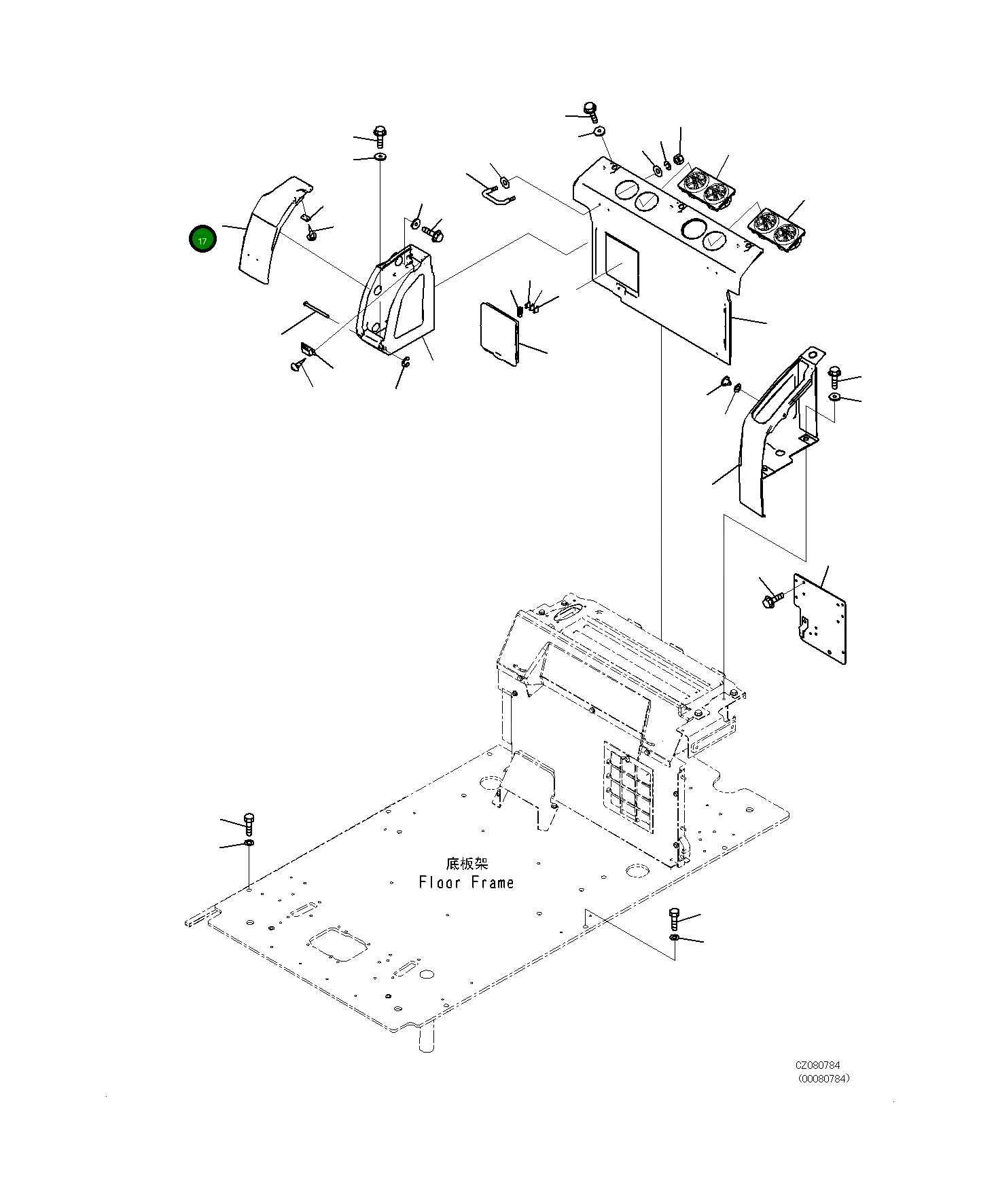 17

底板架
Floor Frame

CZ080784
(00080784)