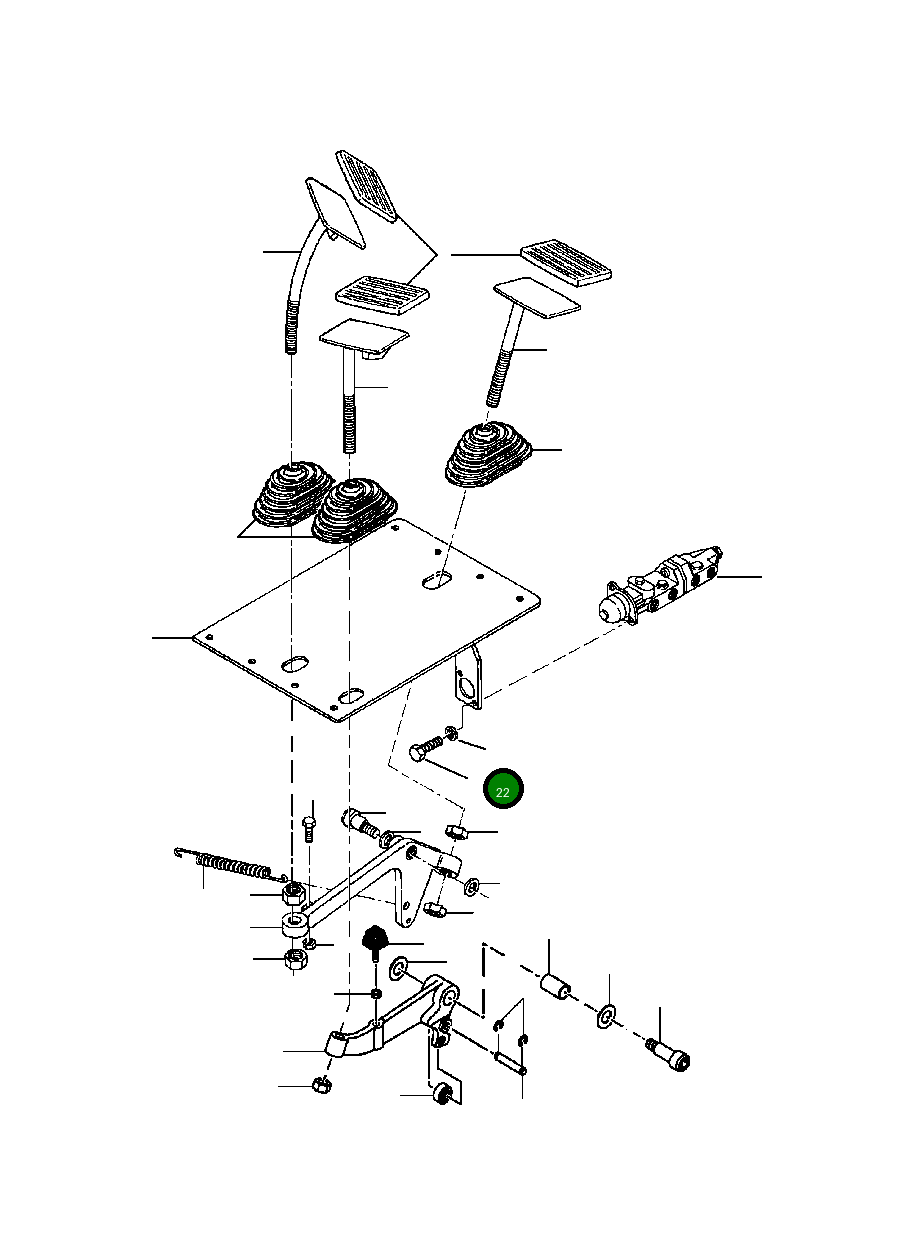 22