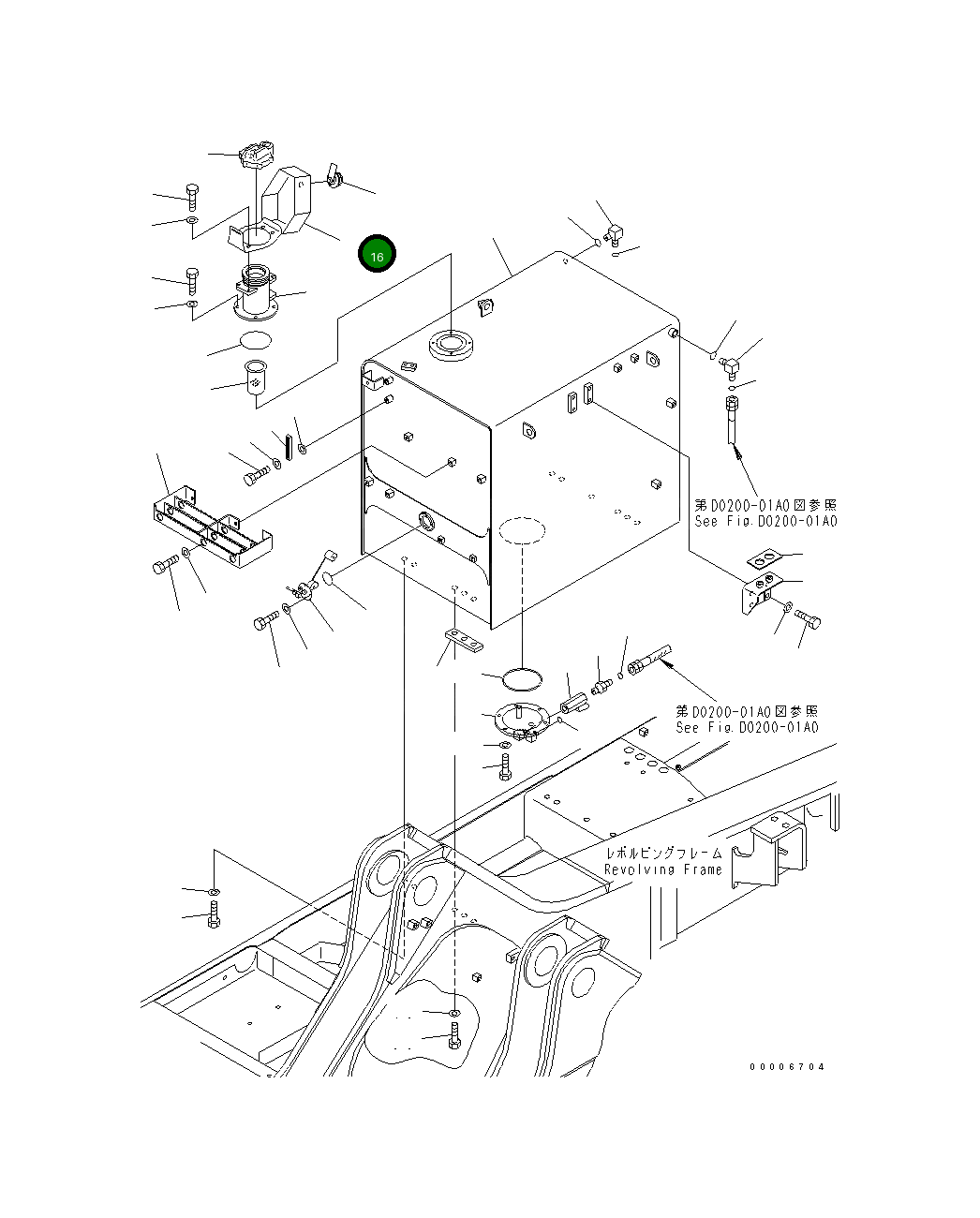 16

第D0200-01A0図参照
See Fig.D0200-01A0

第D0200-01A0図参照
See Fig.D0200-01A0

レボルビングフレーム
Revolving Frame

00006704