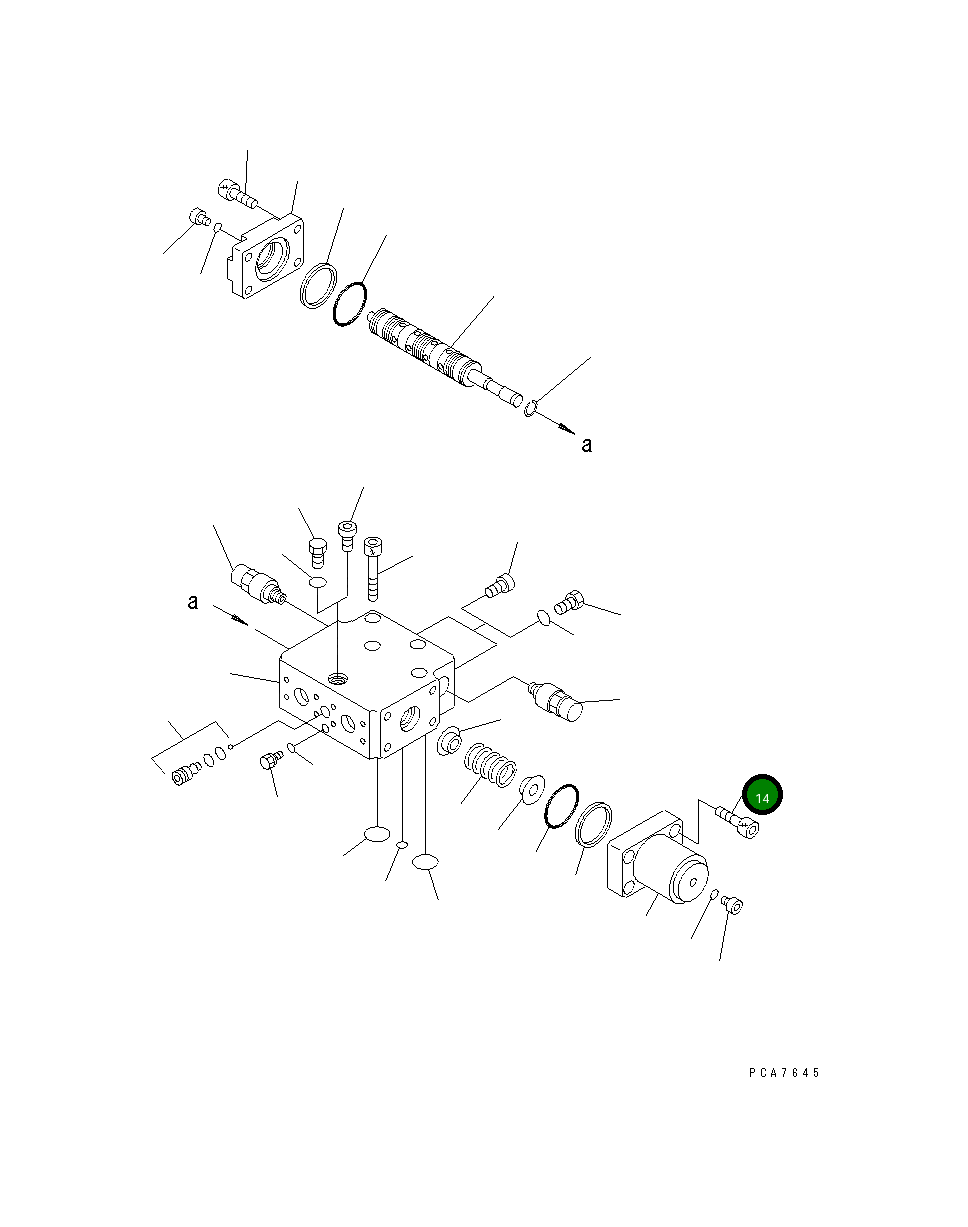 a

a

14

PCA7645