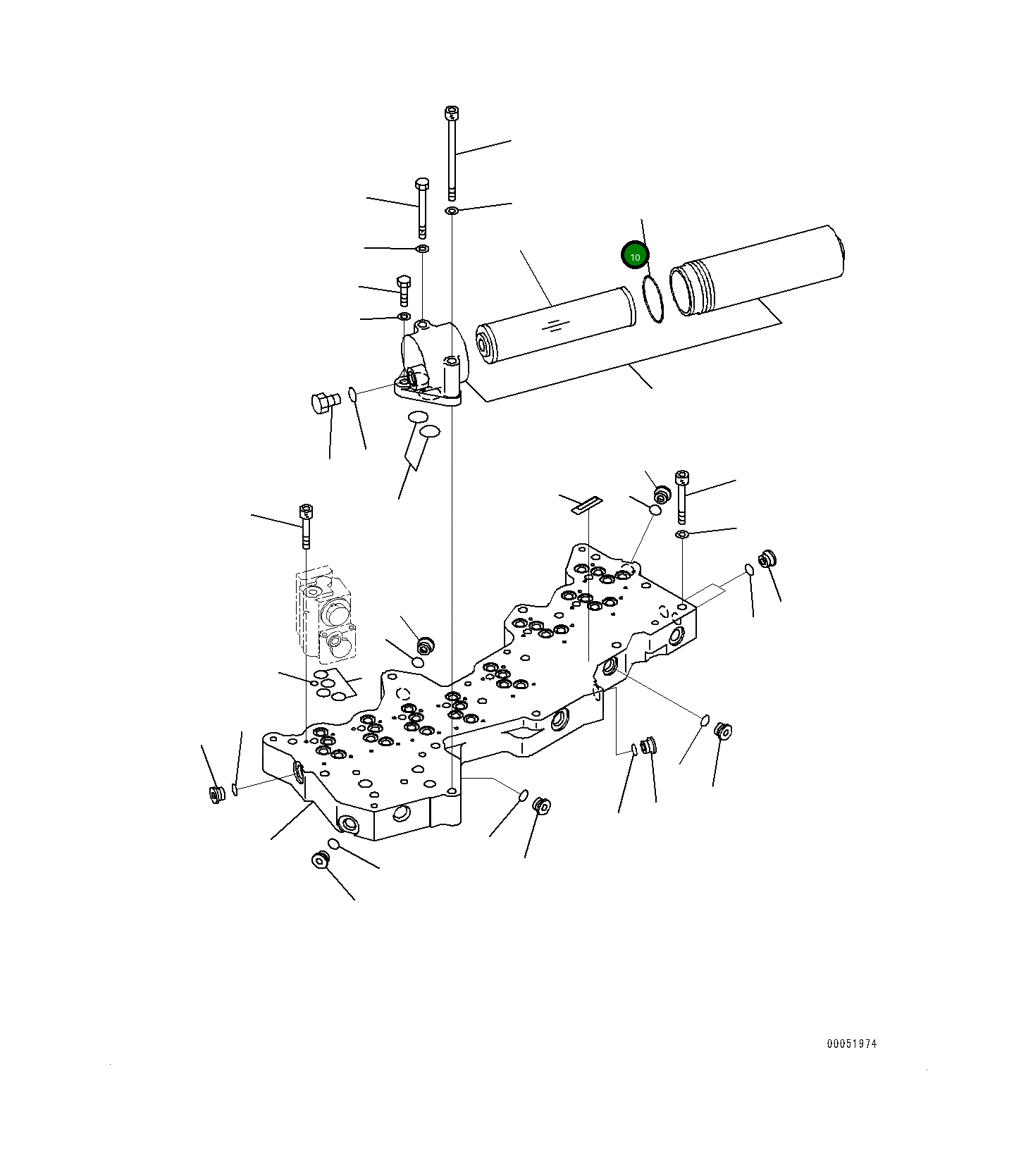 10

00051974