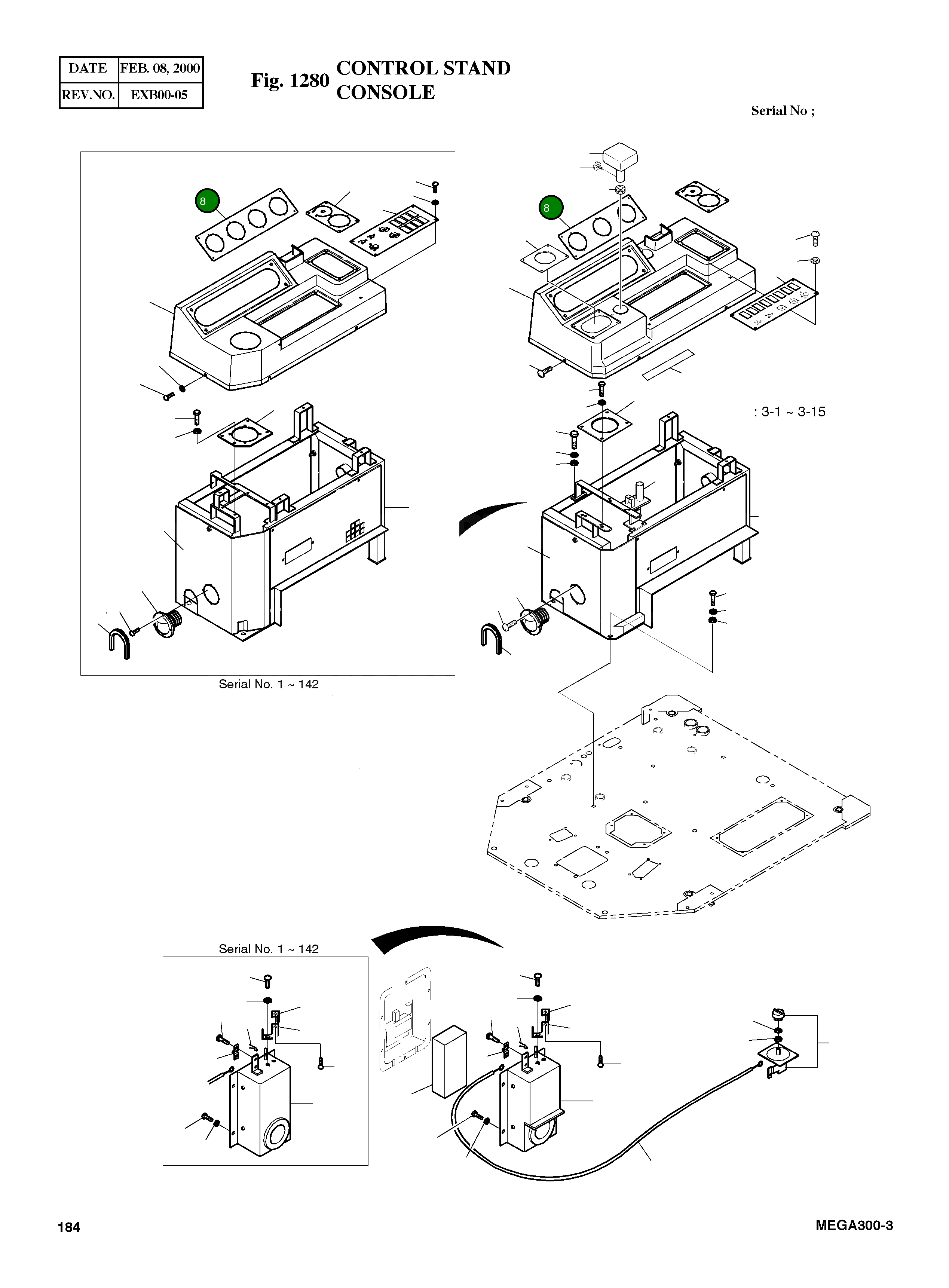 | DATE | FEB. 08, 2000 |
|---|---|
| REV.NO. | EXB00-05 |

Fig. 1280 CONTROL STAND CONSOLE

Serial No ;

8

8

: 3-1 ~ 3-15

Serial No. 1 ~ 142

Serial No. 1 ~ 142

184

MEGA300-3