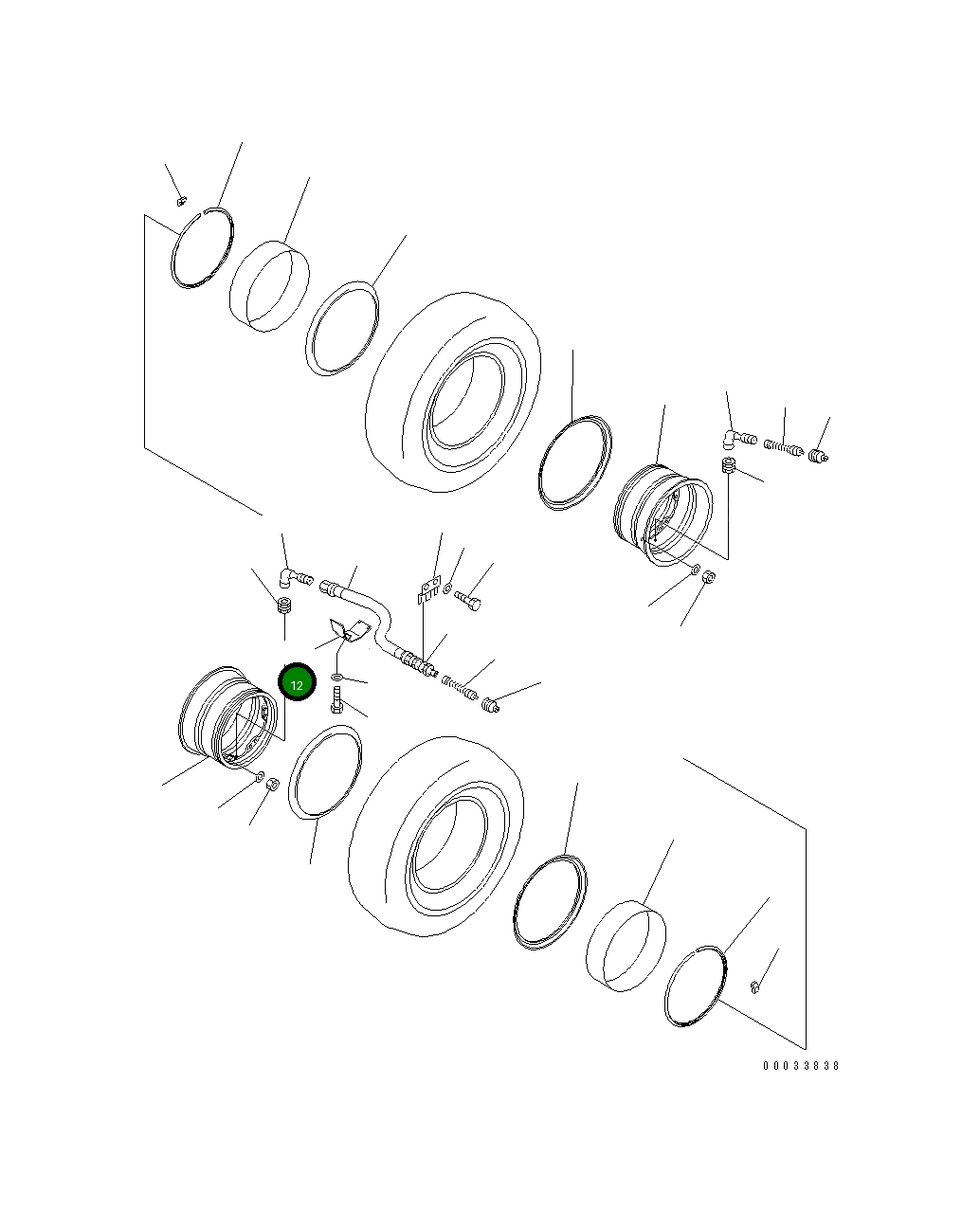 12

00033838