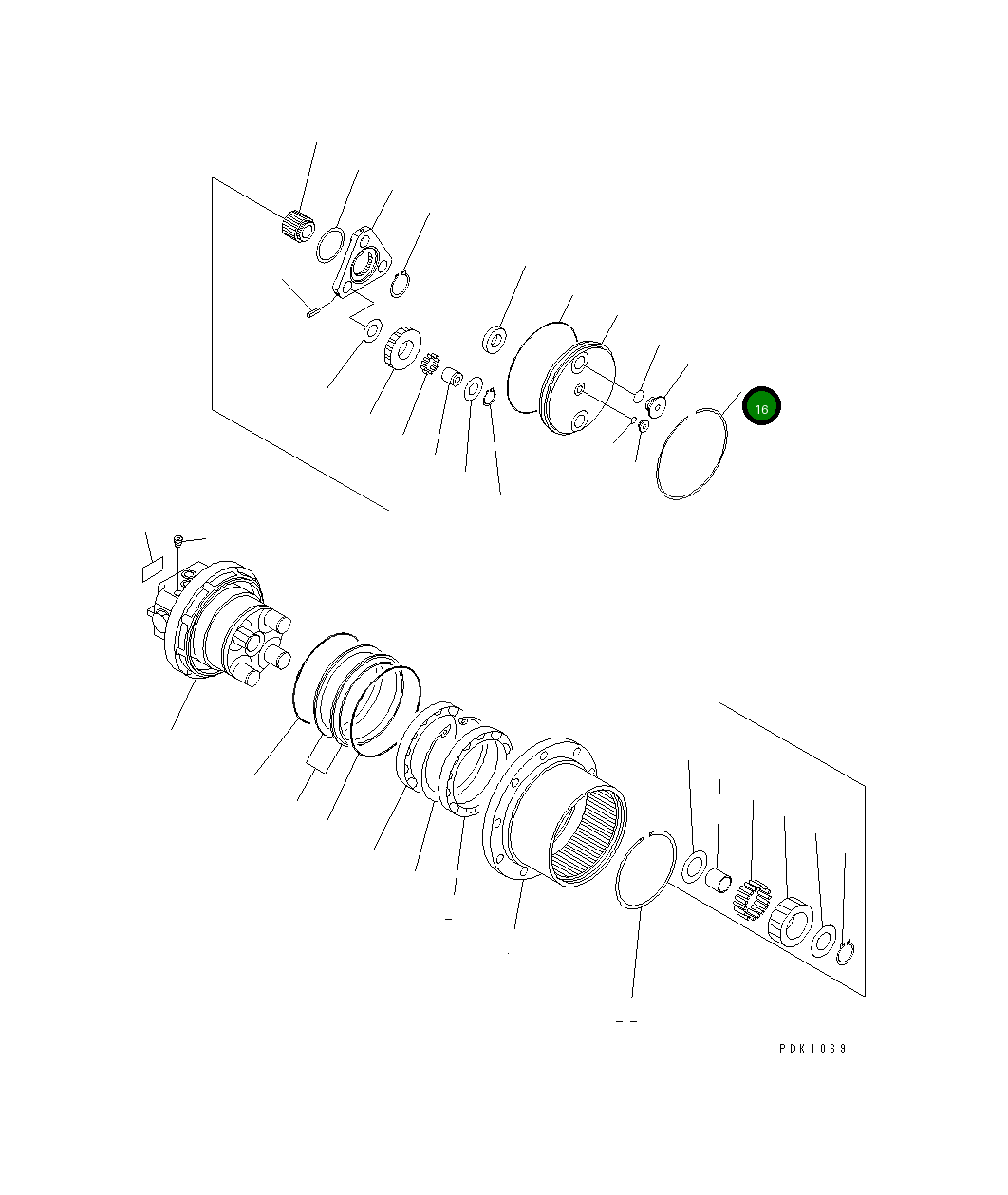 16

PDK1069