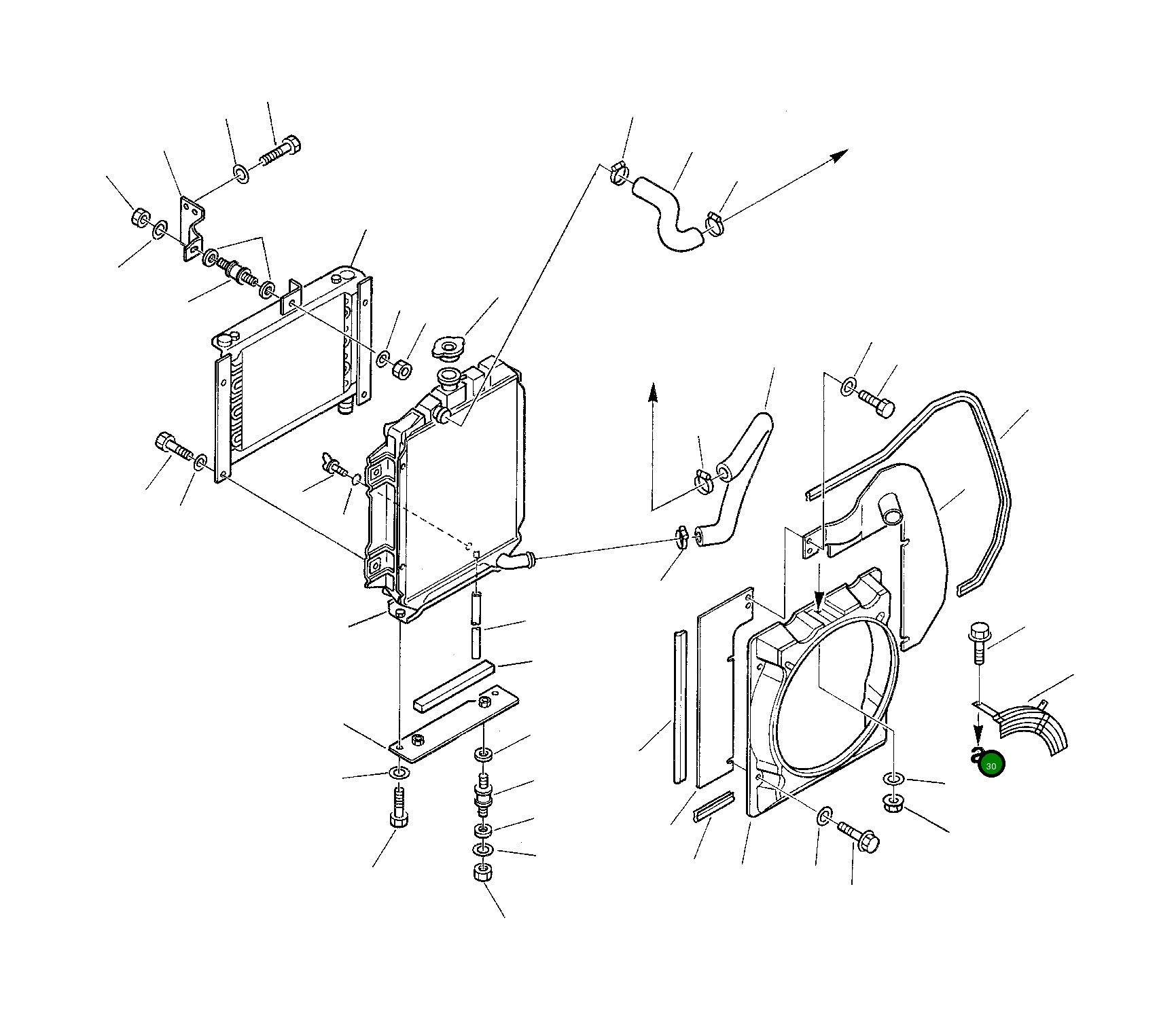 30