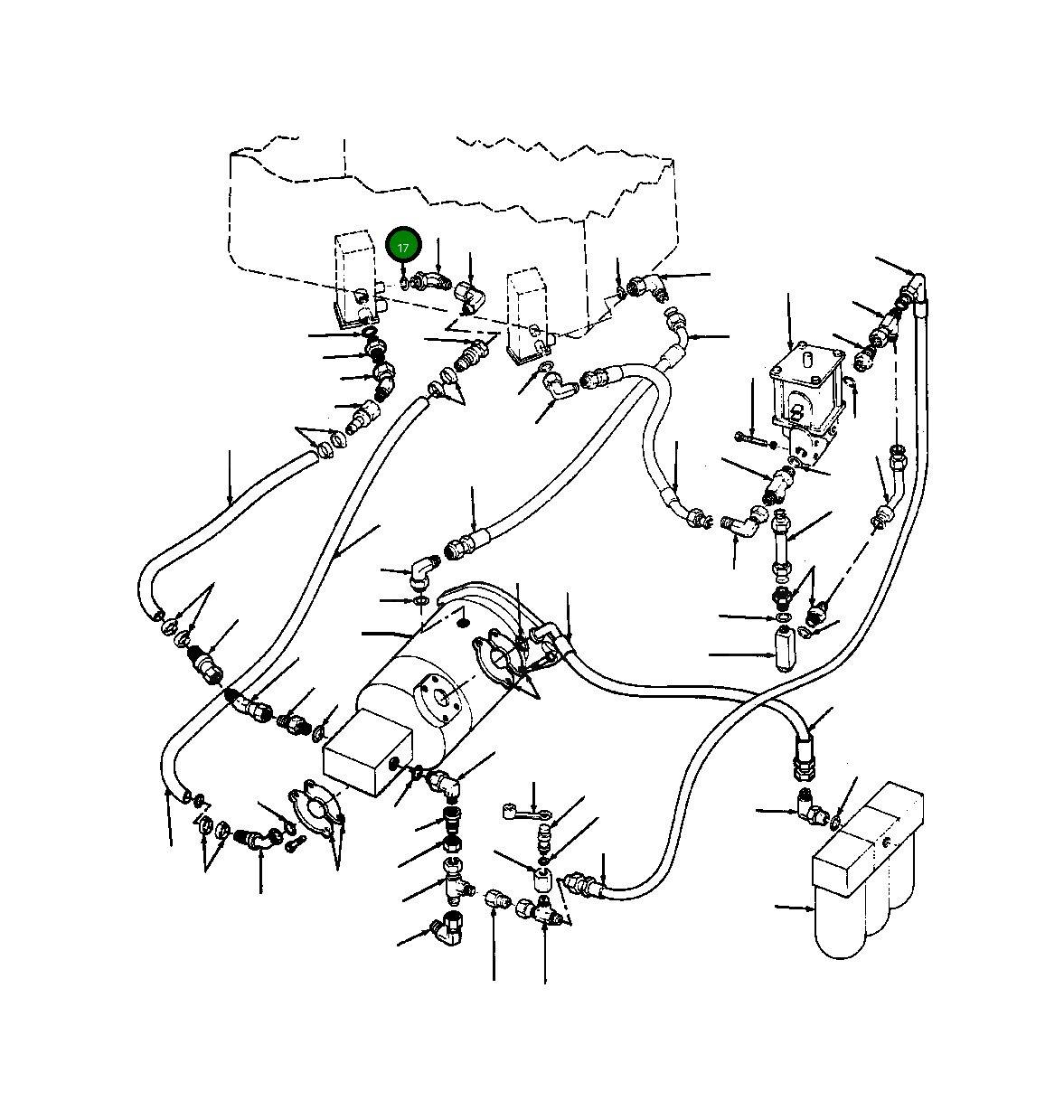 17