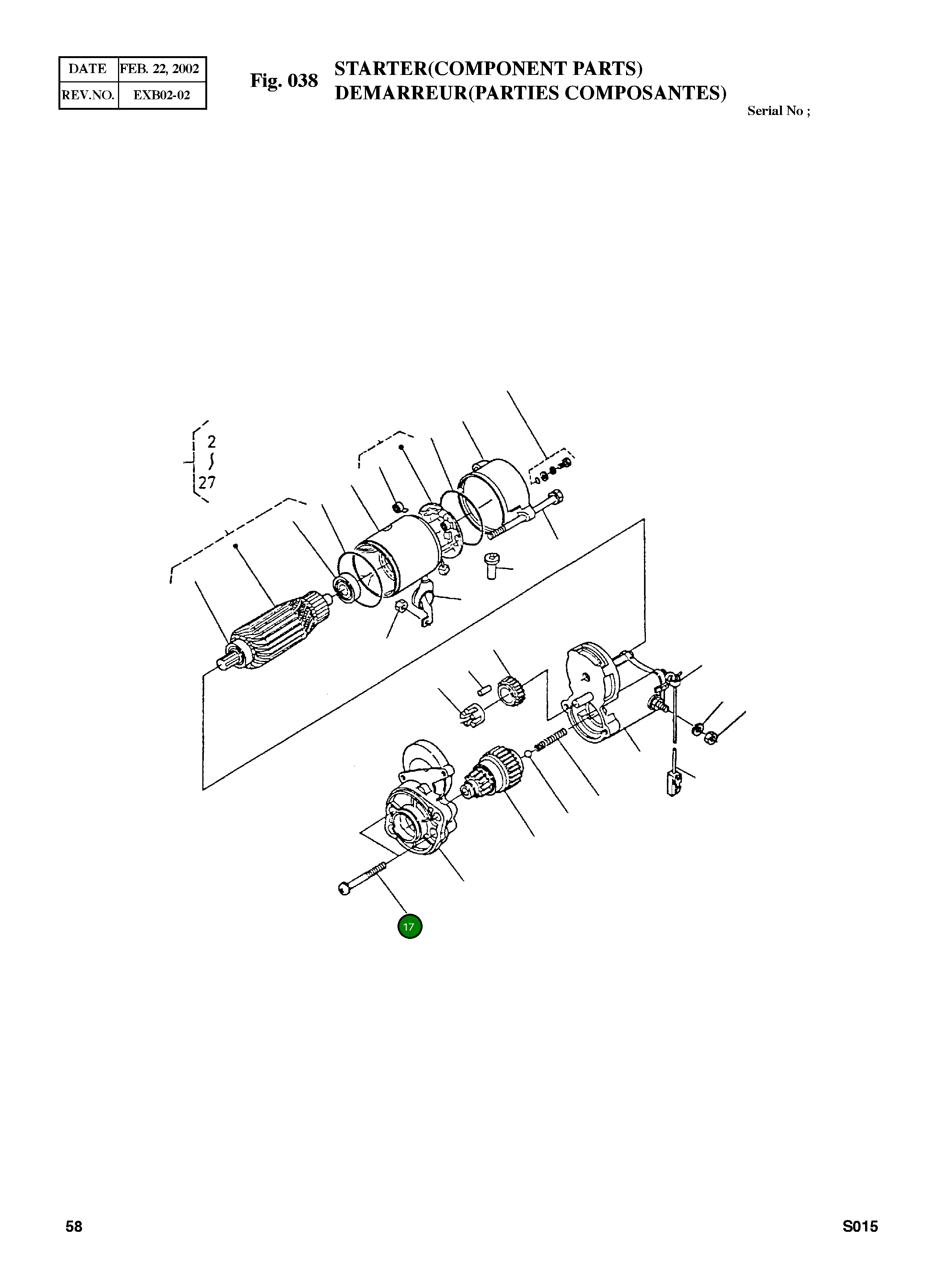 | DATE | FEB. 22, 2002 |
|---|---|
| REV.NO. | EXB02-02 |

Fig. 038 STARTER(COMPONENT PARTS)
DEMARREUR(PARTIES COMPOSANTES)

Serial No ;

2
27

17

58

S015