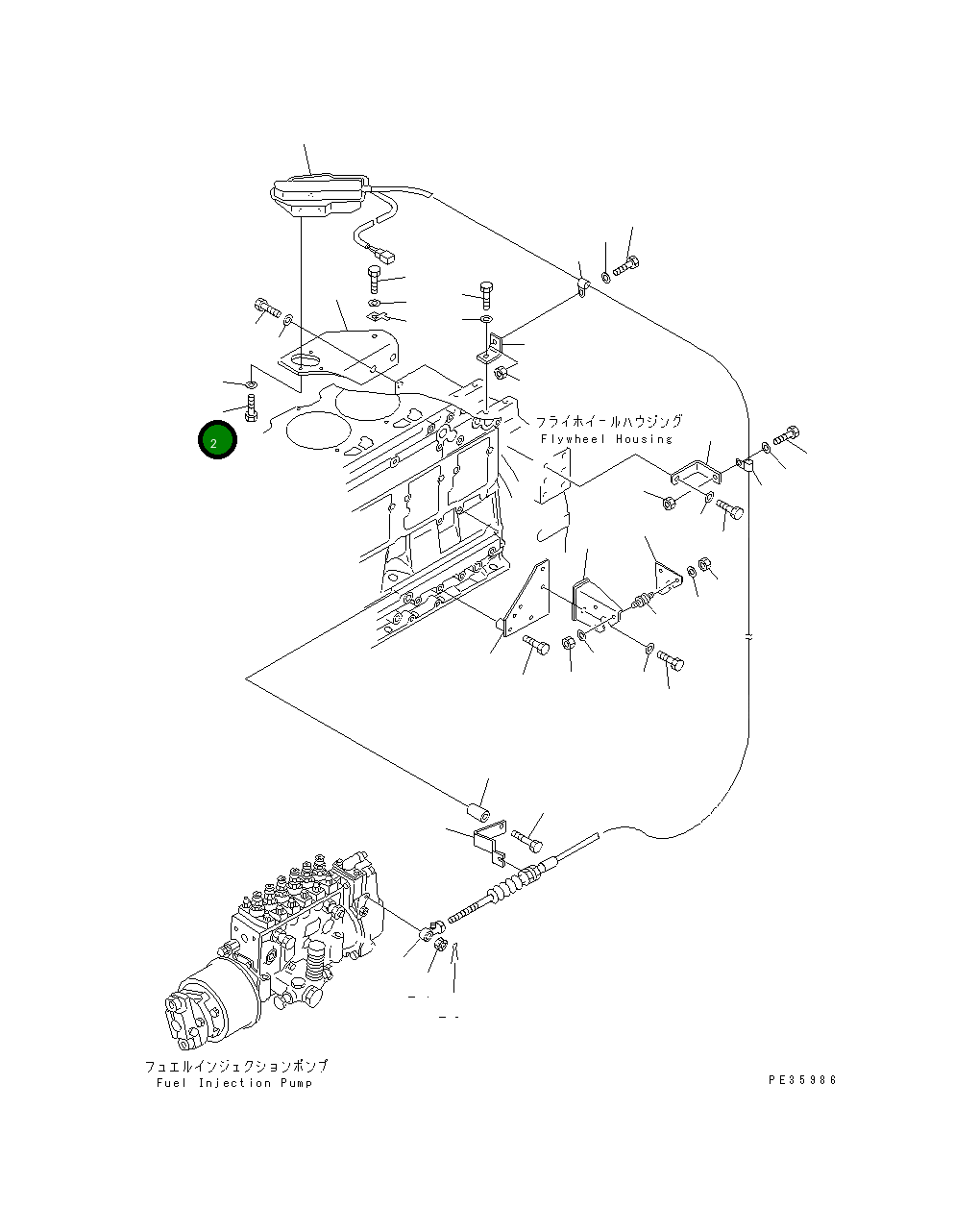 2

フライホイールハウジング
Flywheel Housing

フュエルインジェクションポンプ
Fuel Injection Pump

PE35986