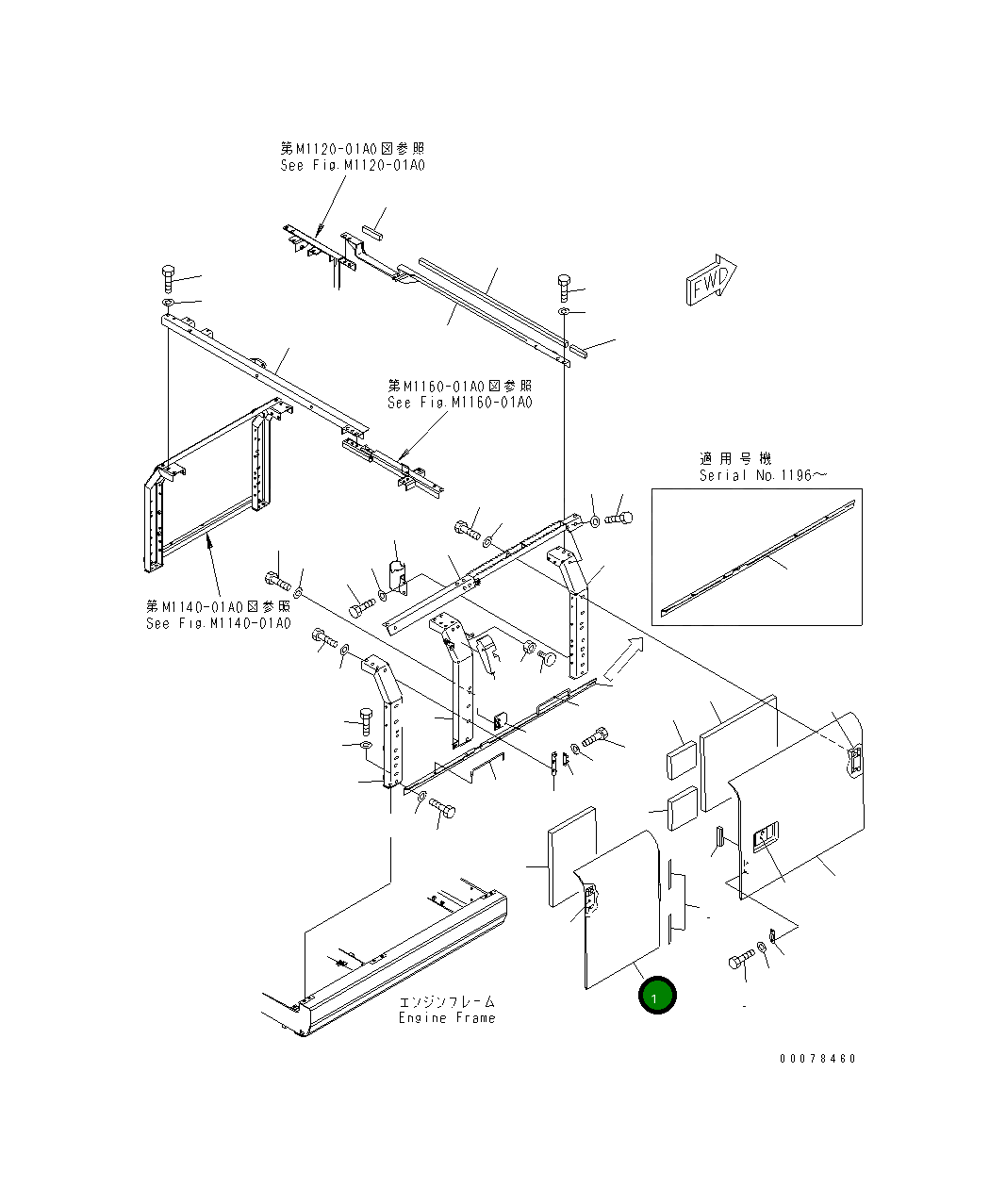 第M1120-01A0図参照
See Fig.M1120-01A0

FWD

第M1160-01A0図参照
See Fig.M1160-01A0

適用号機
Serial No.1196～

第M1140-01A0図参照
See Fig.M1140-01A0

エンジンフレーム
Engine Frame

1

00078460