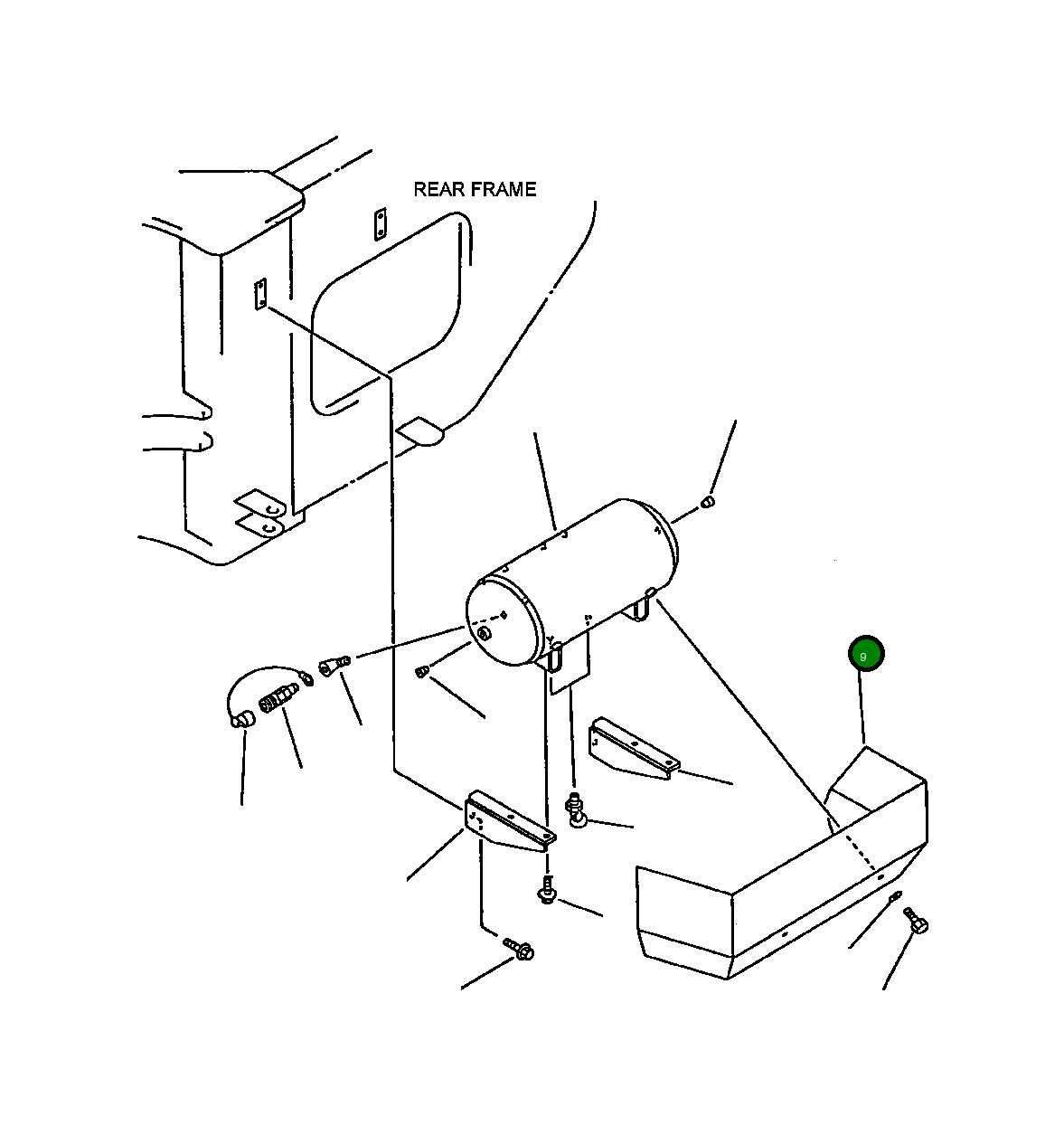 REAR FRAME

9