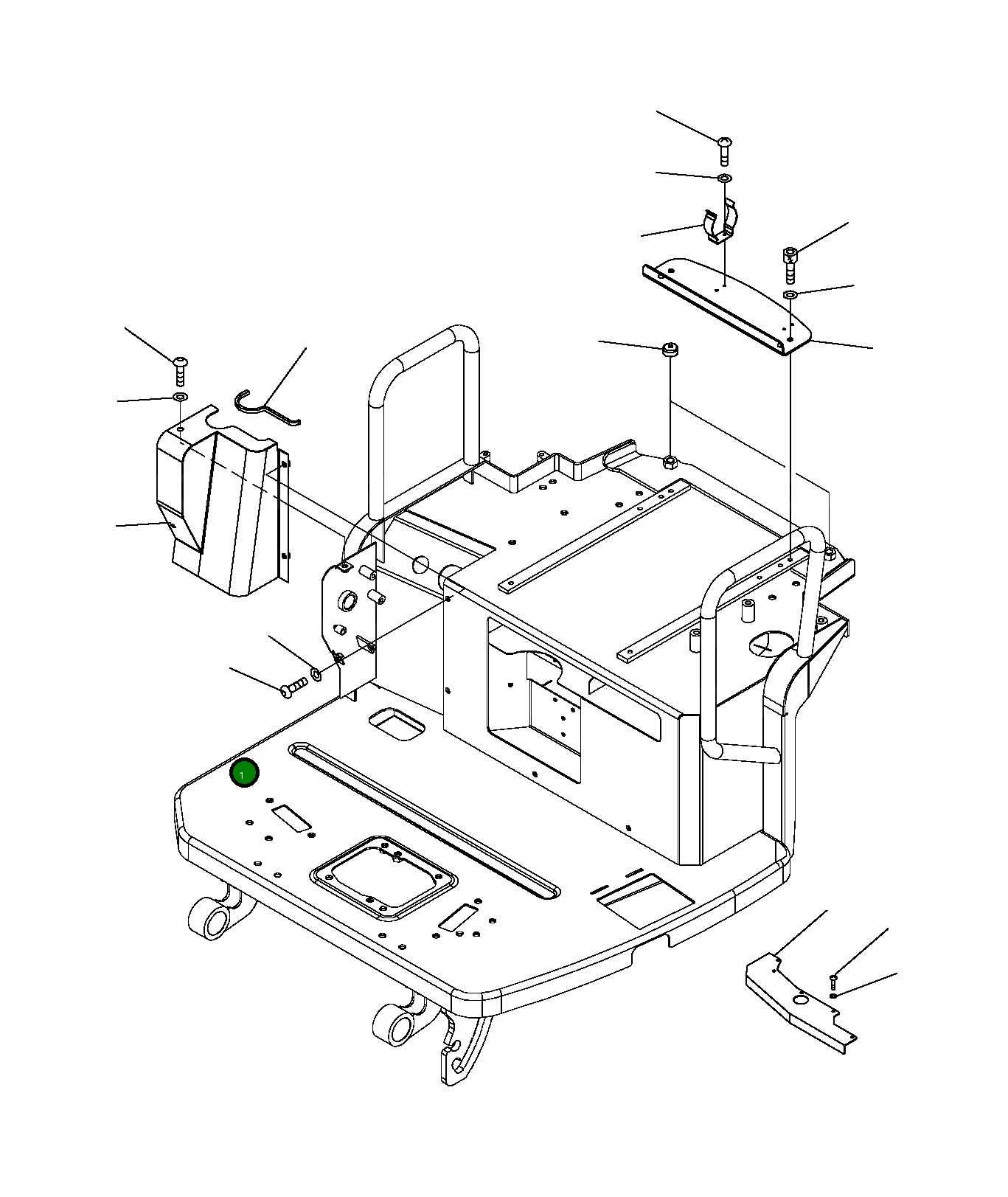 1