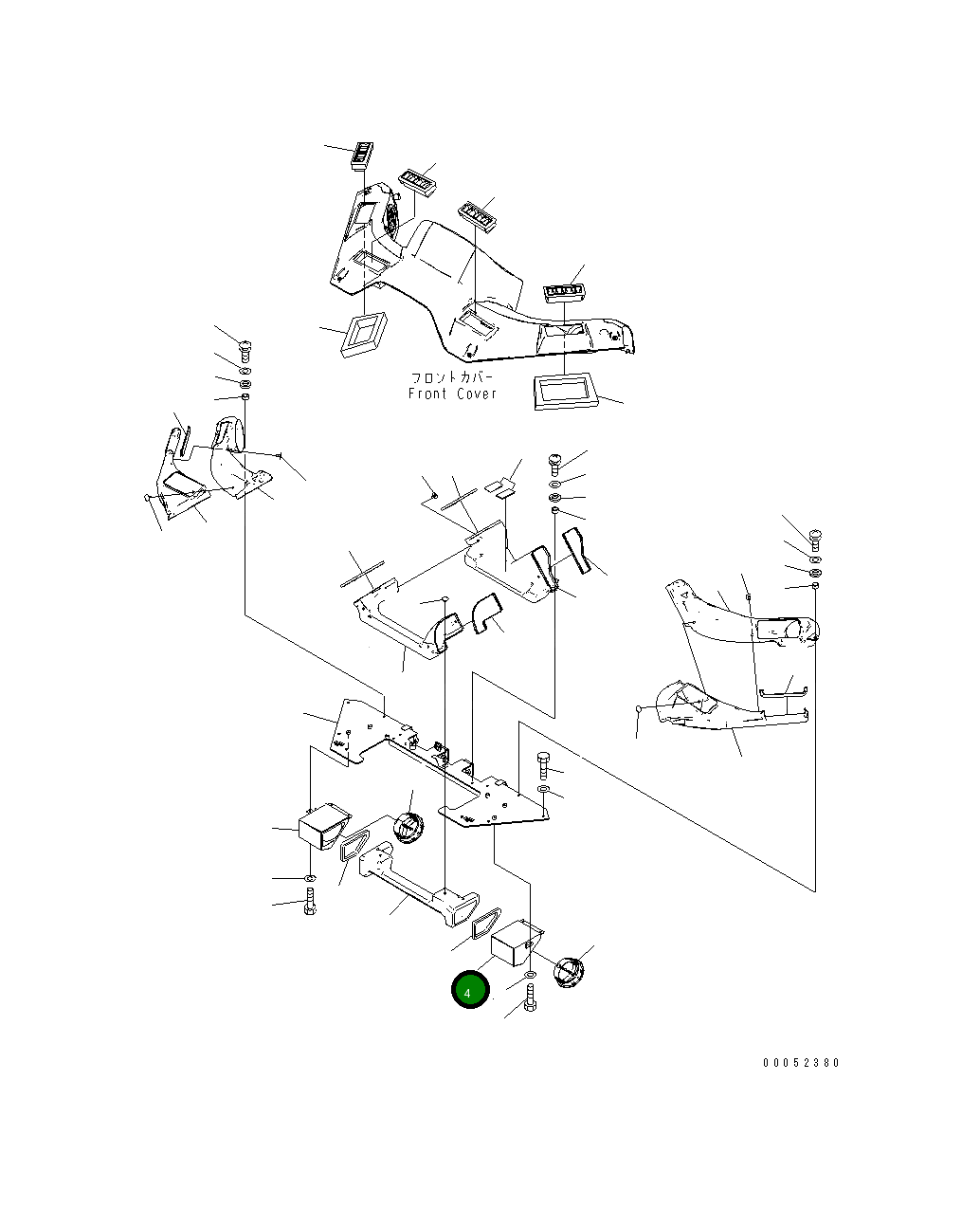 フロントカバー
Front Cover

4

00052380