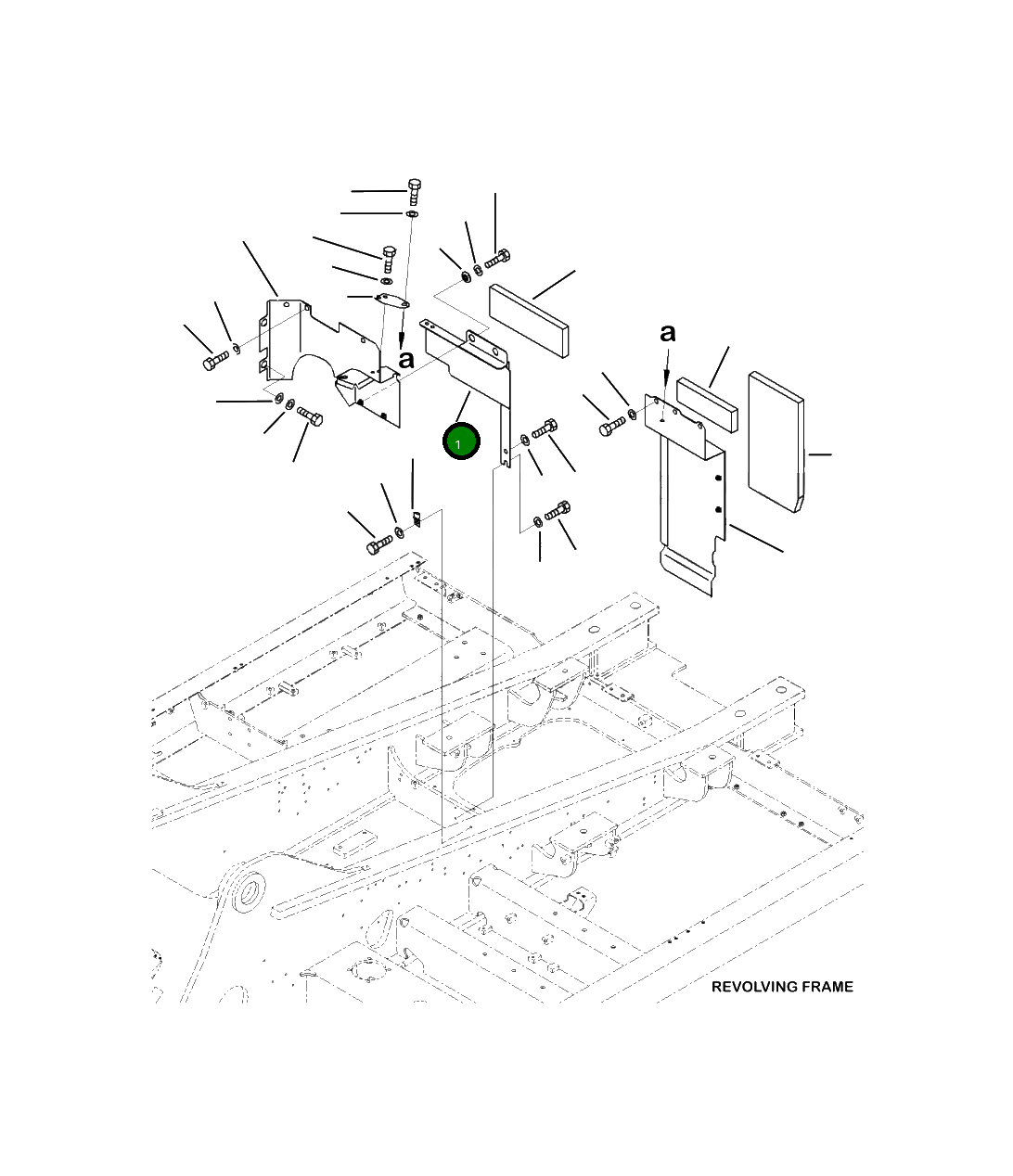 a
a
1
REVOLVING FRAME