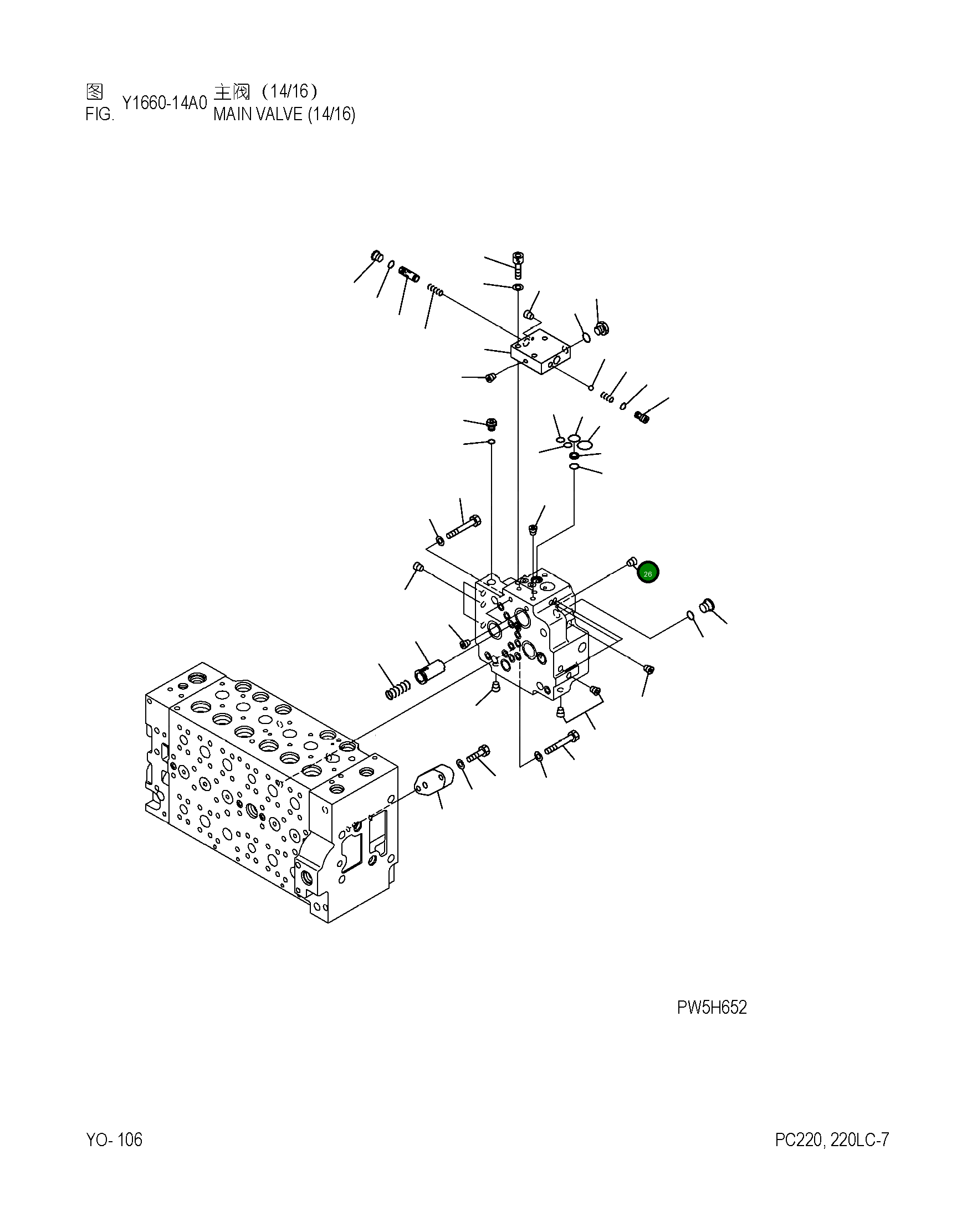 图 Y1660-14A0 主阀（14/16）
FIG. MAIN VALVE (14/16)

26

PW5H652

YO- 106

PC220, 220LC-7