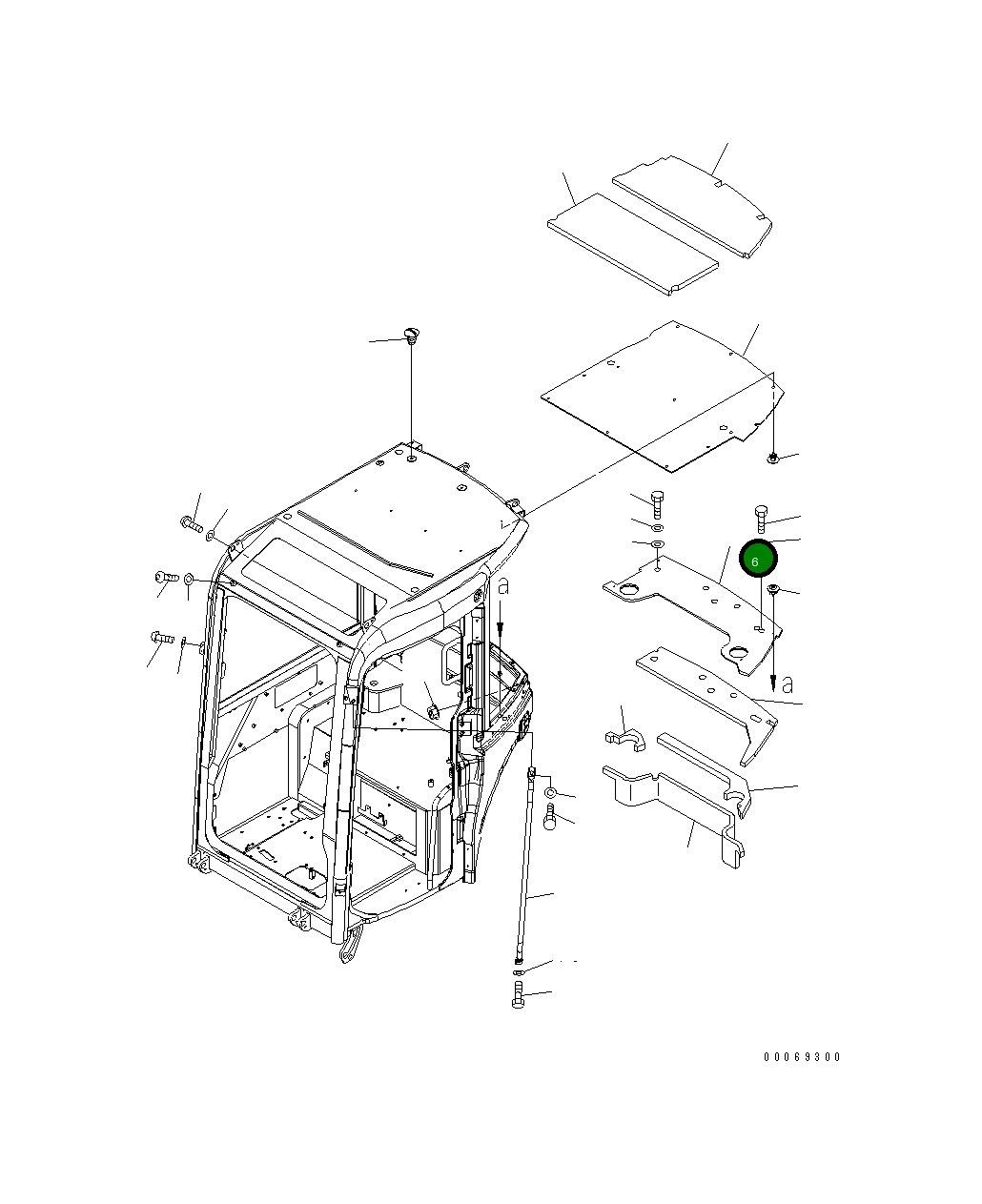 a
6
a
00069300