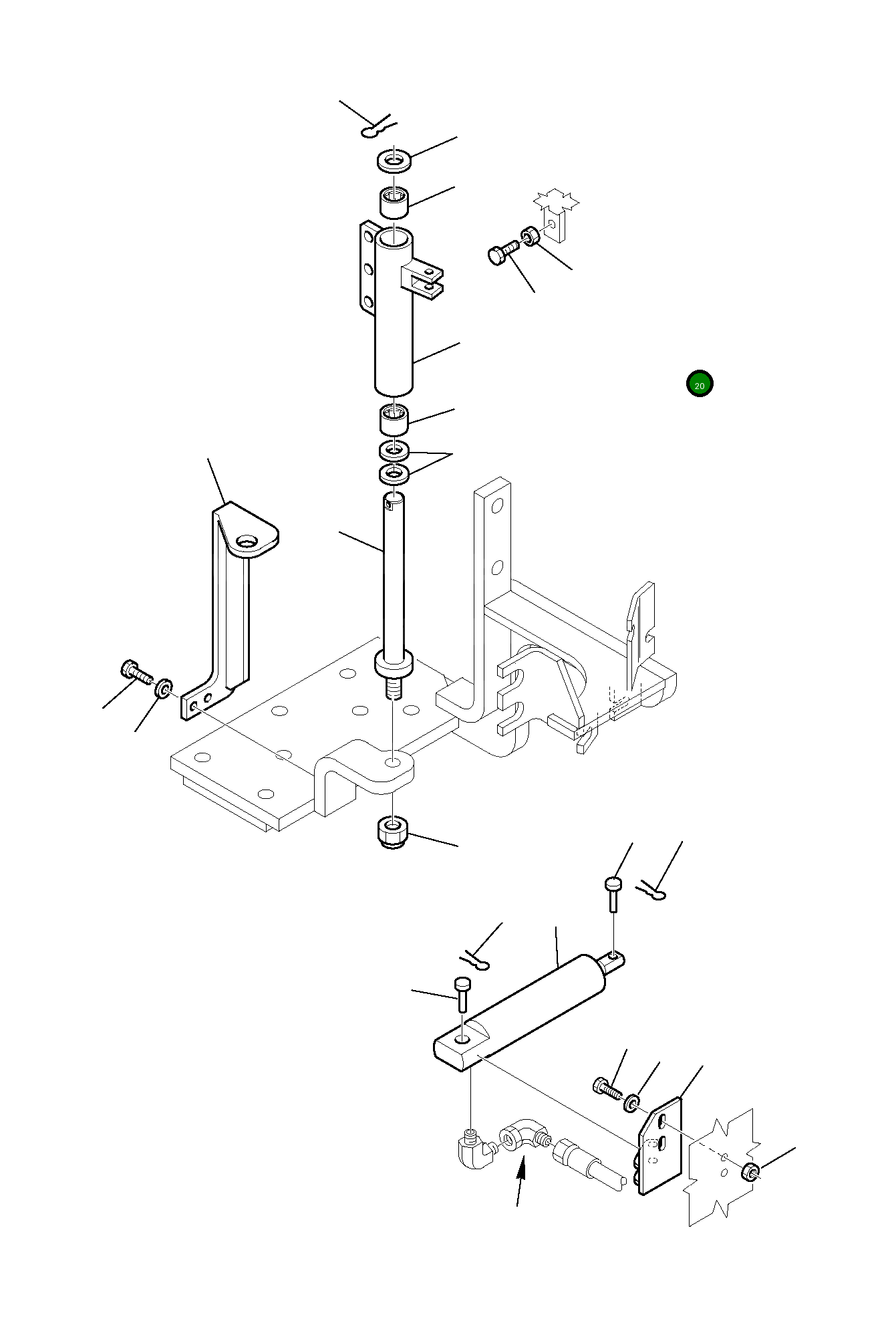 20