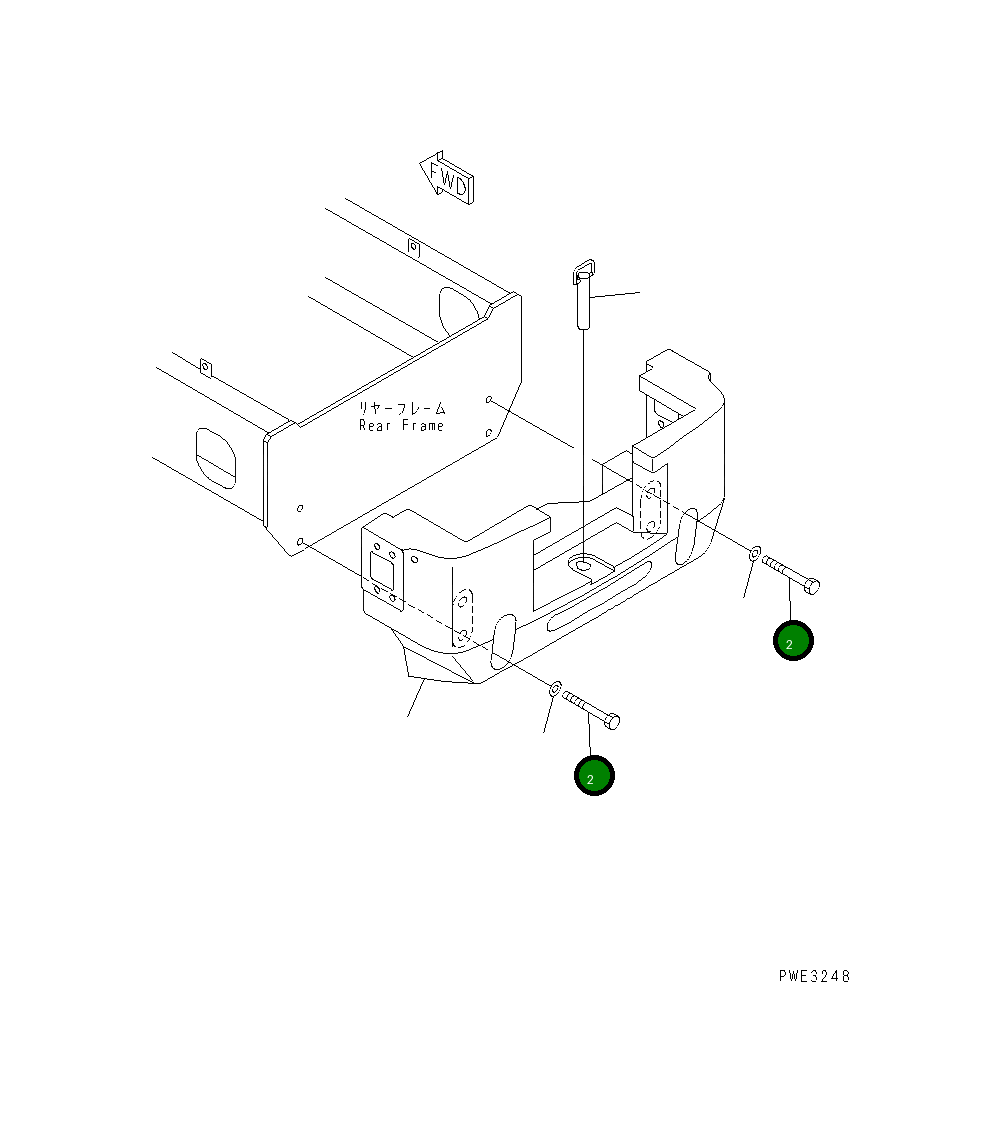 FWD

リヤーフレーム
Rear Frame

2

2

PWE3248