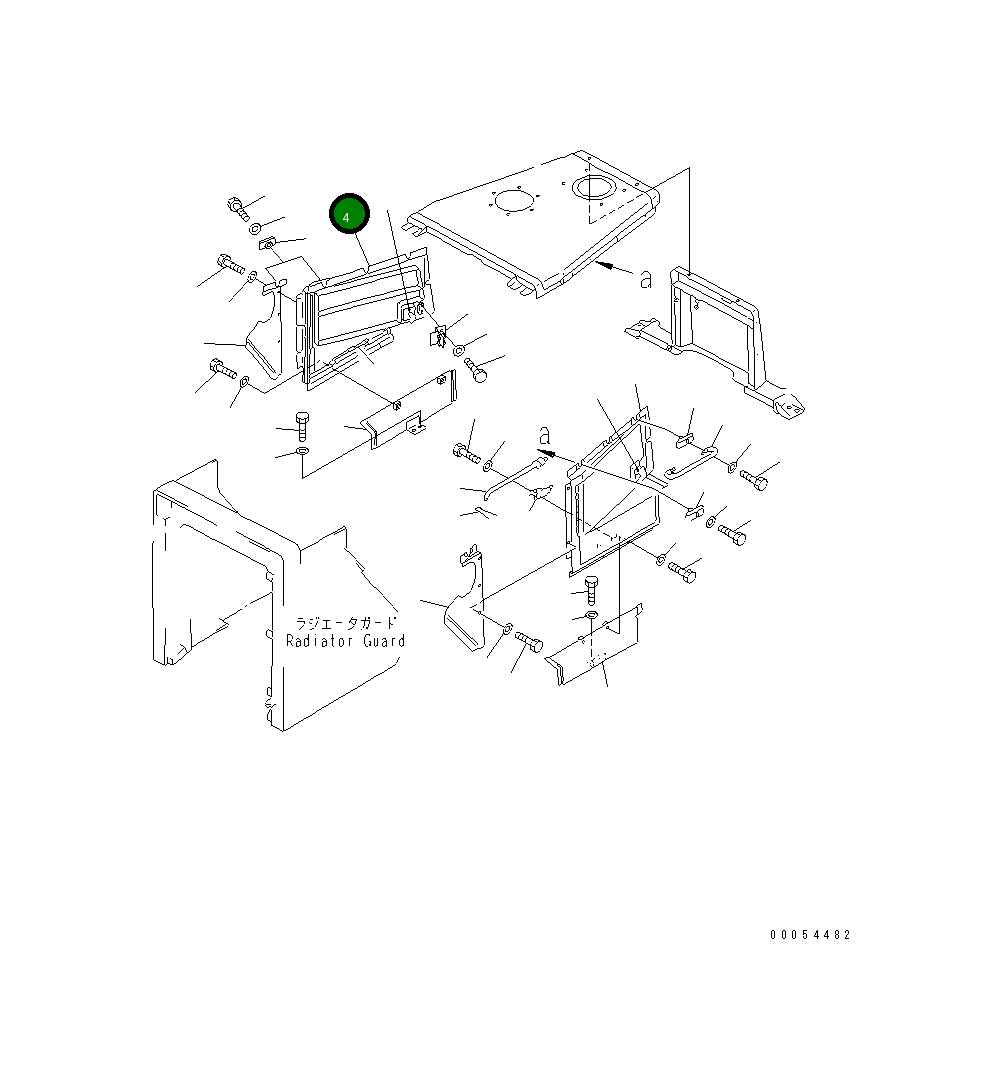 4

a

a

ラジエータガード
Radiator Guard

00054482