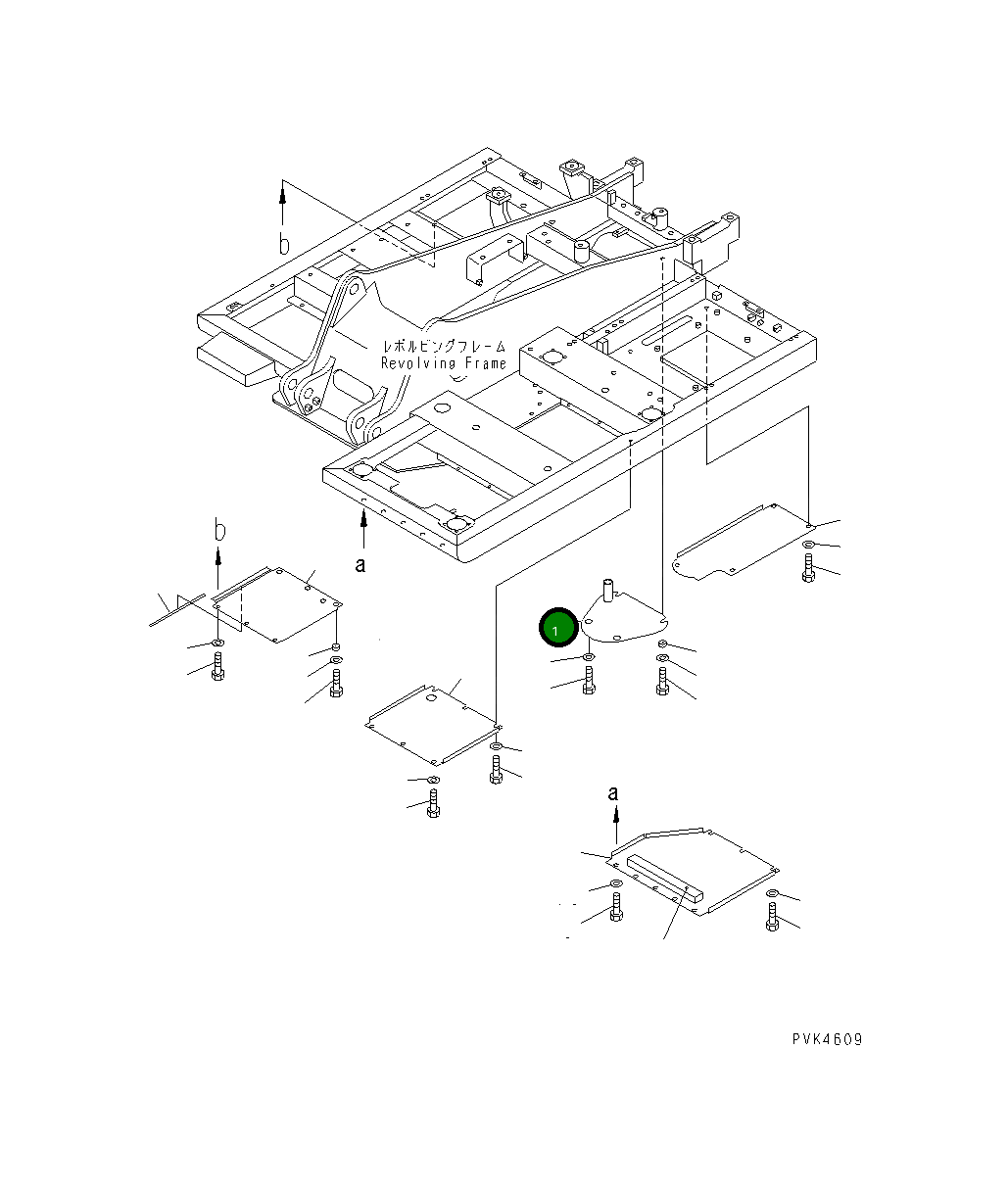 b

レボルビングフレーム
Revolving Frame

a

b

1

a

PVK4609