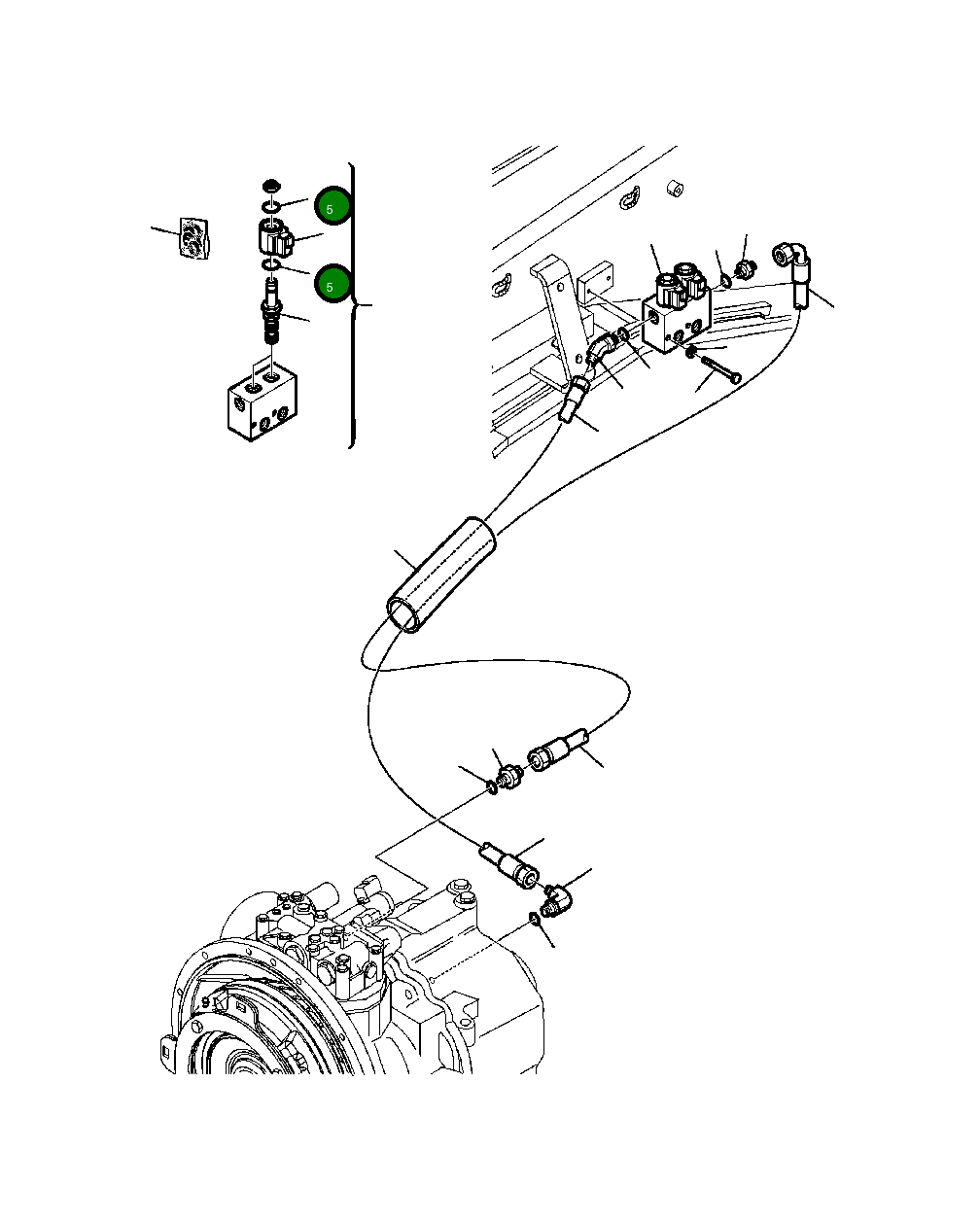 5
5