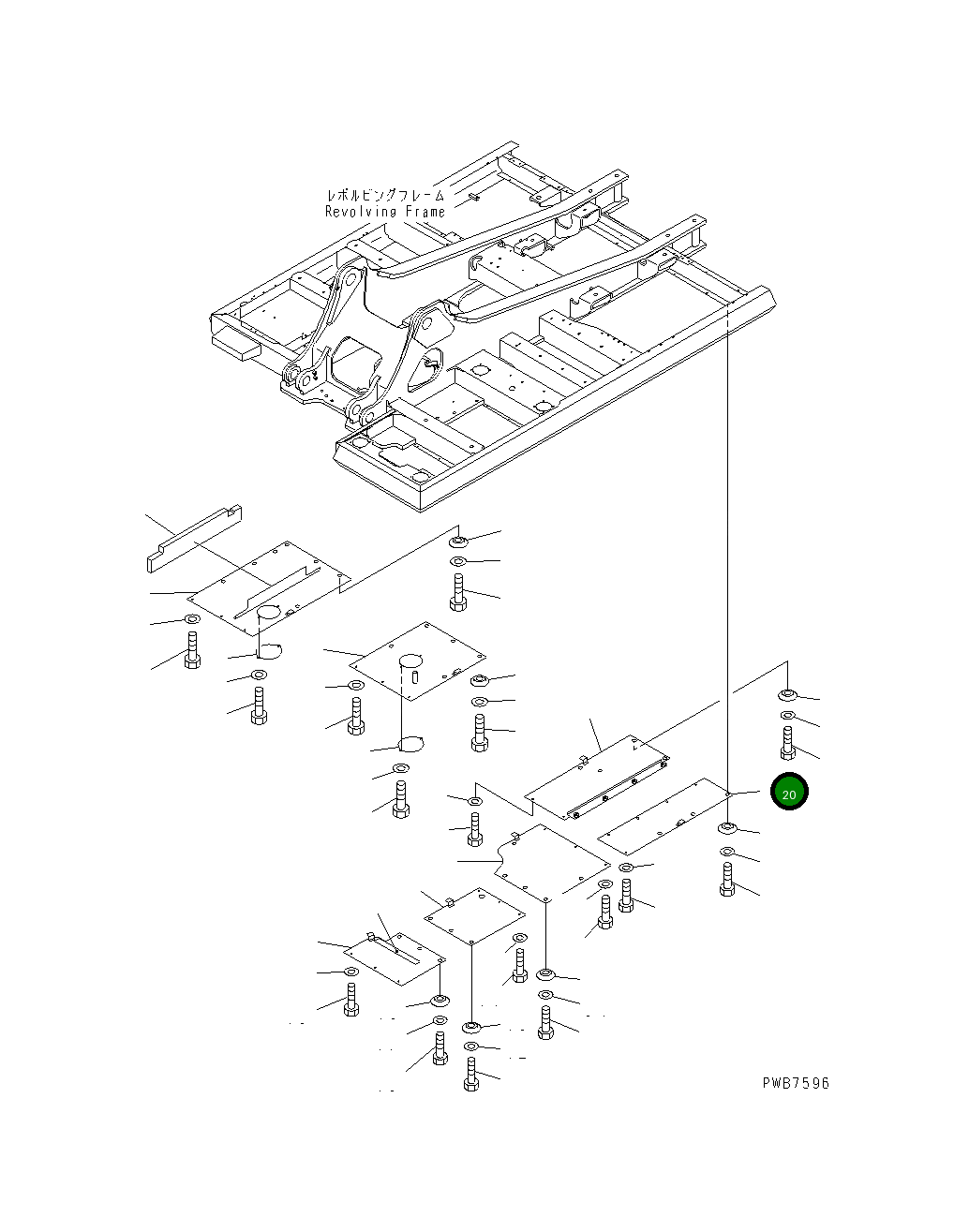 レボルビングフレーム
Revolving Frame

20

PWB7596