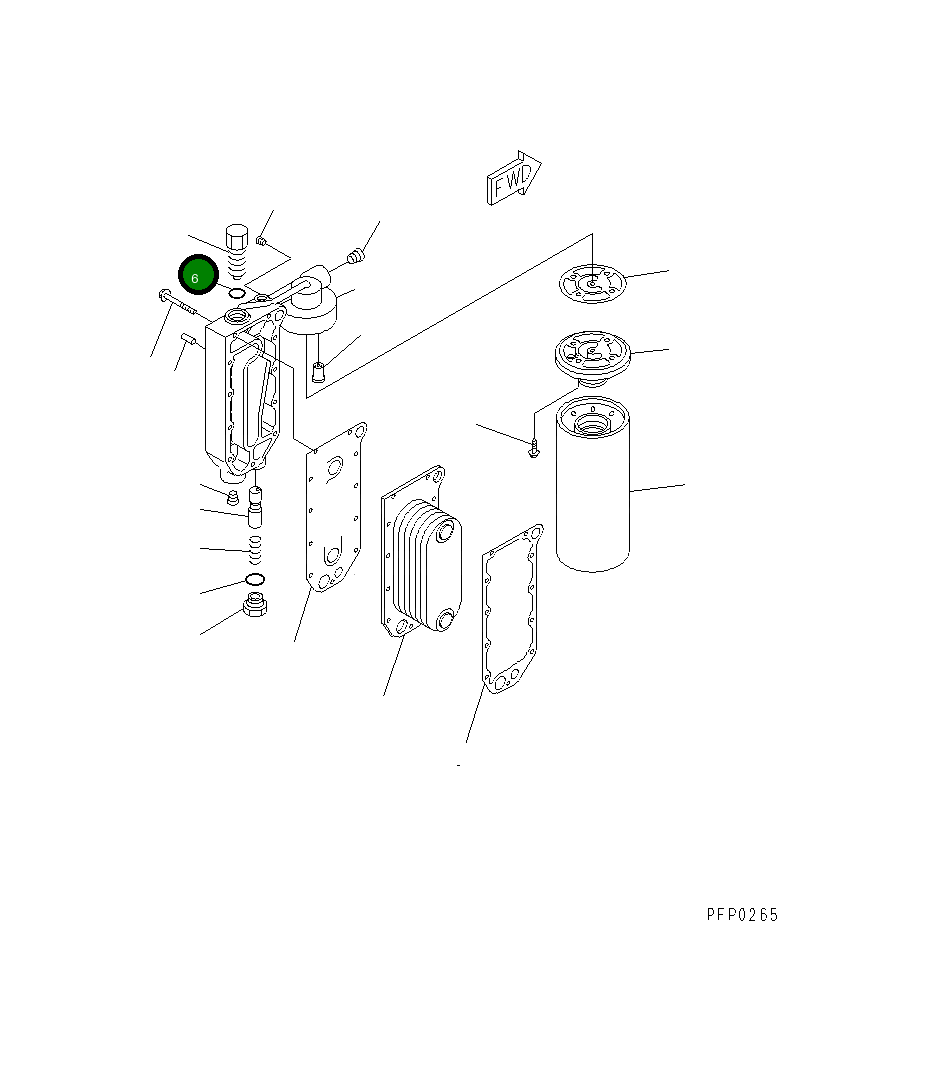 FWD

6

PFP0265