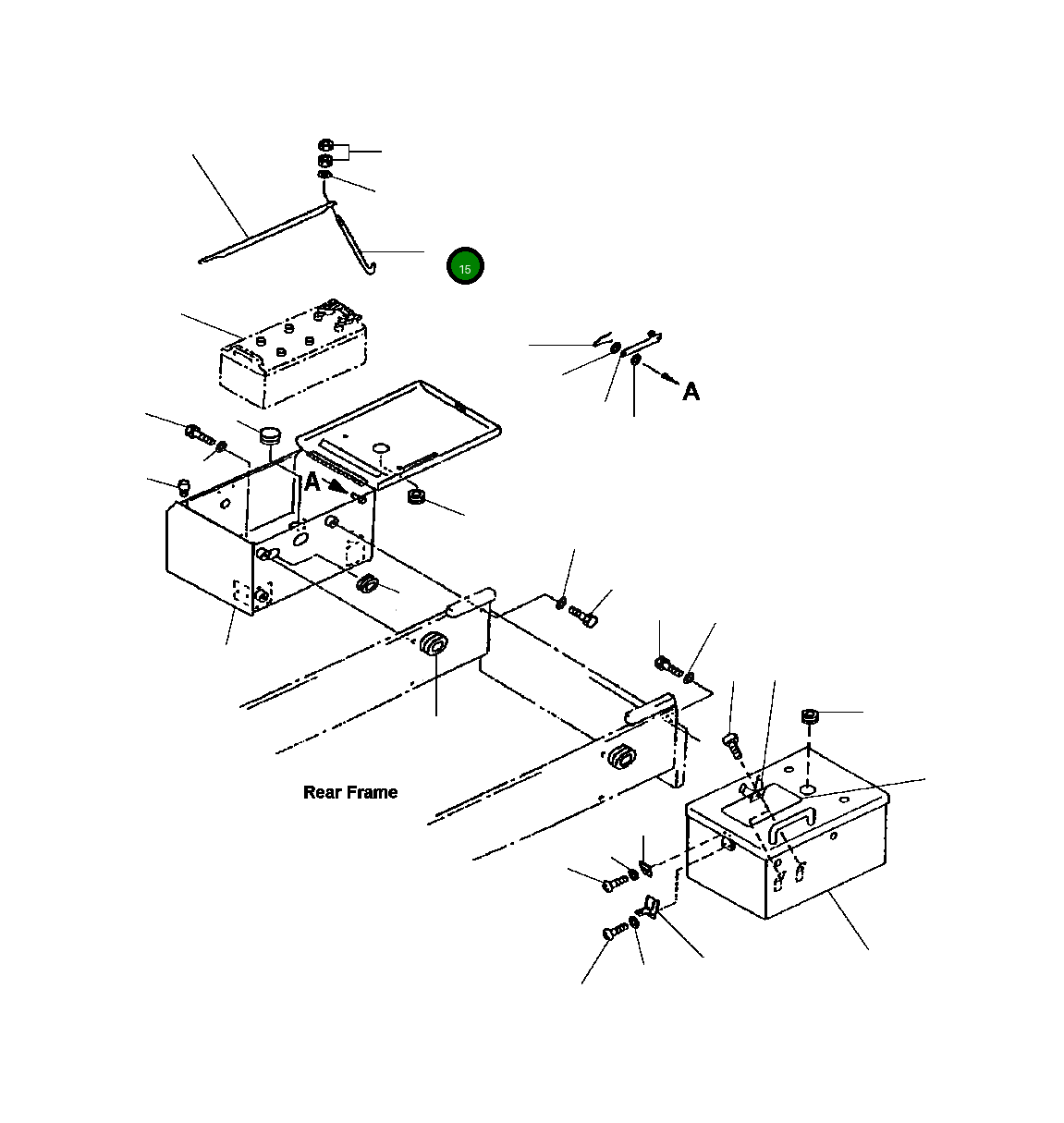 15

A

A

Rear Frame