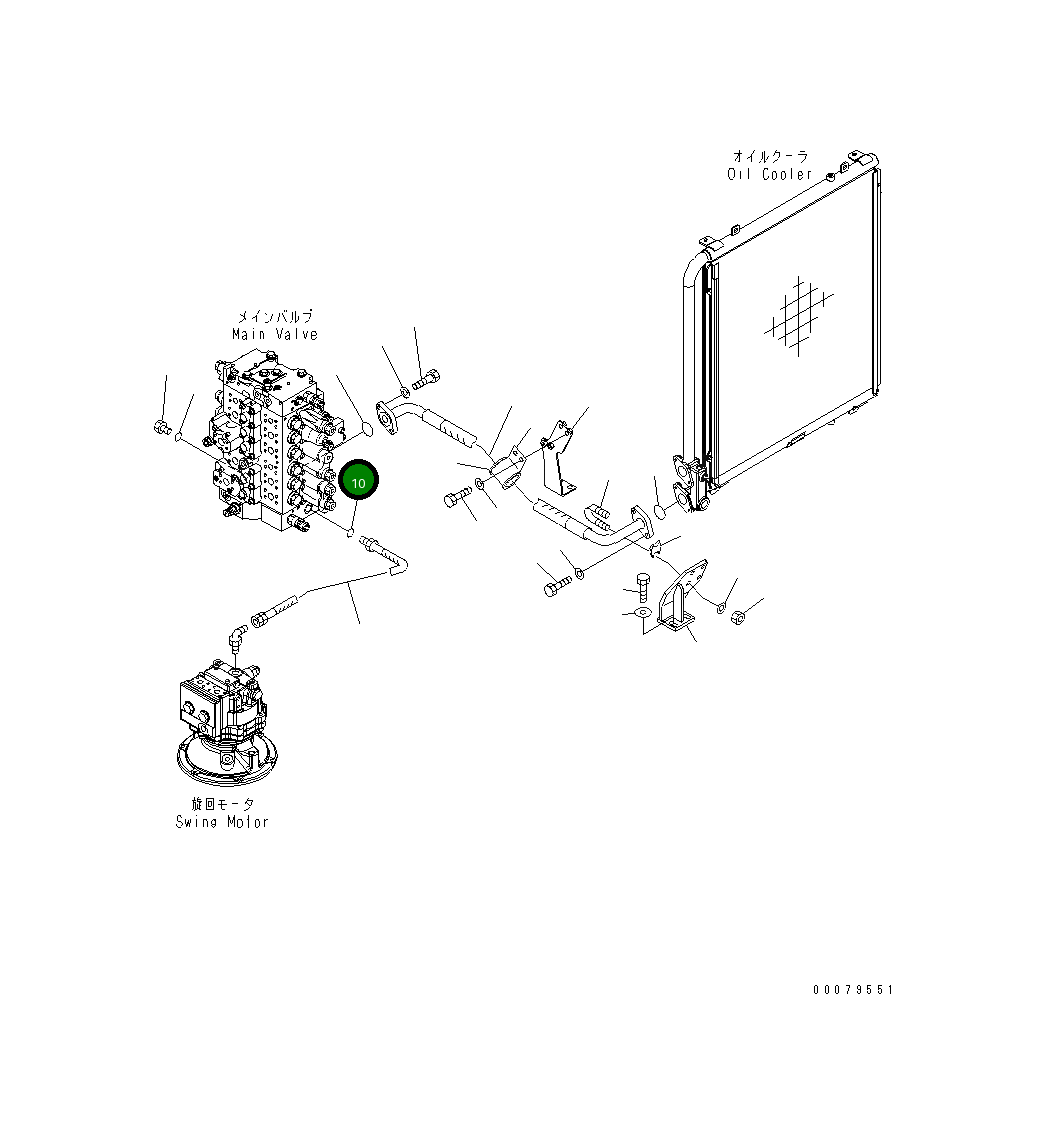 オイルクーラ
Oil Cooler

メインバルブ
Main Valve

10

旋回モータ
Swing Motor

00079551