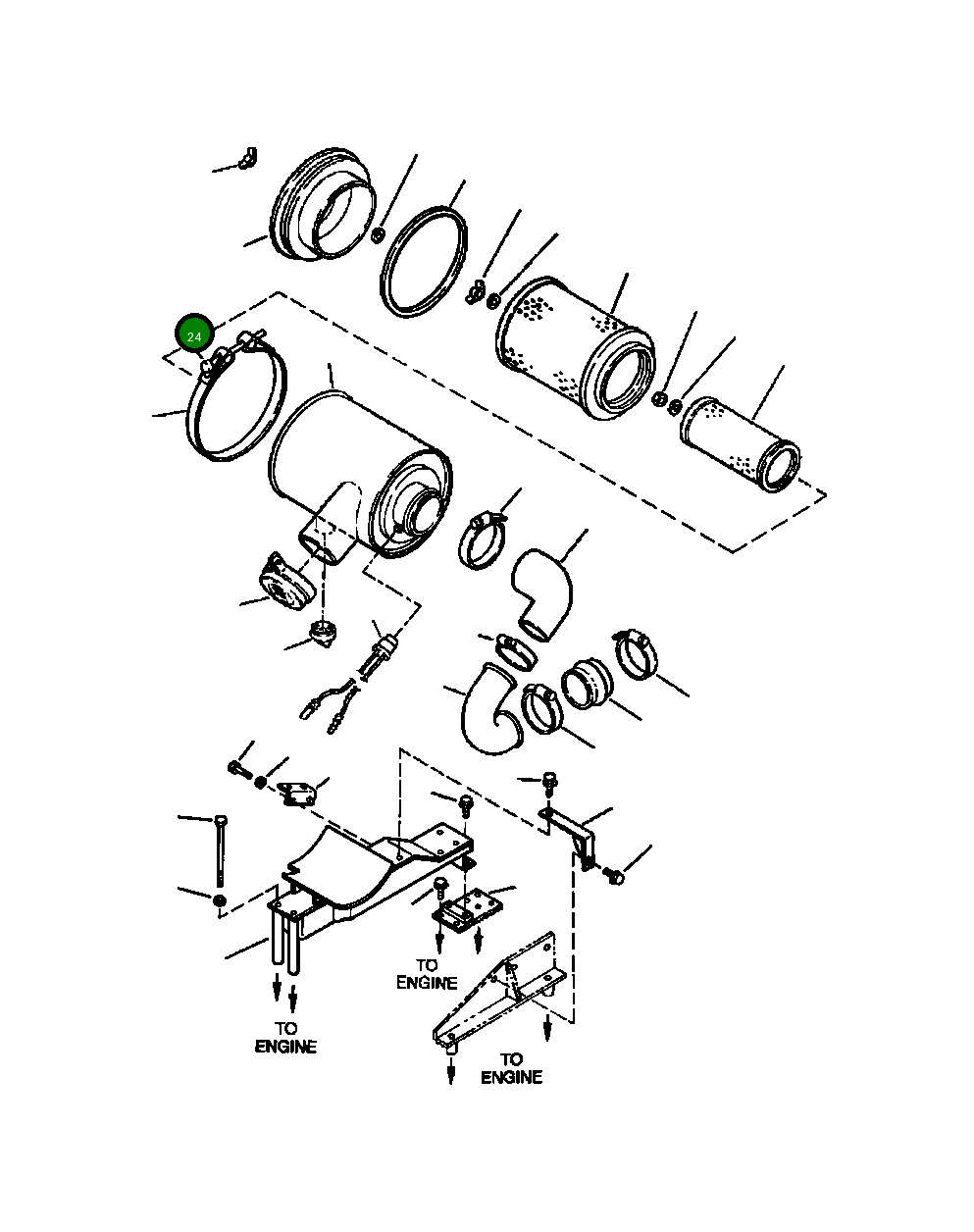 24

TO
ENGINE

TO
ENGINE

TO
ENGINE