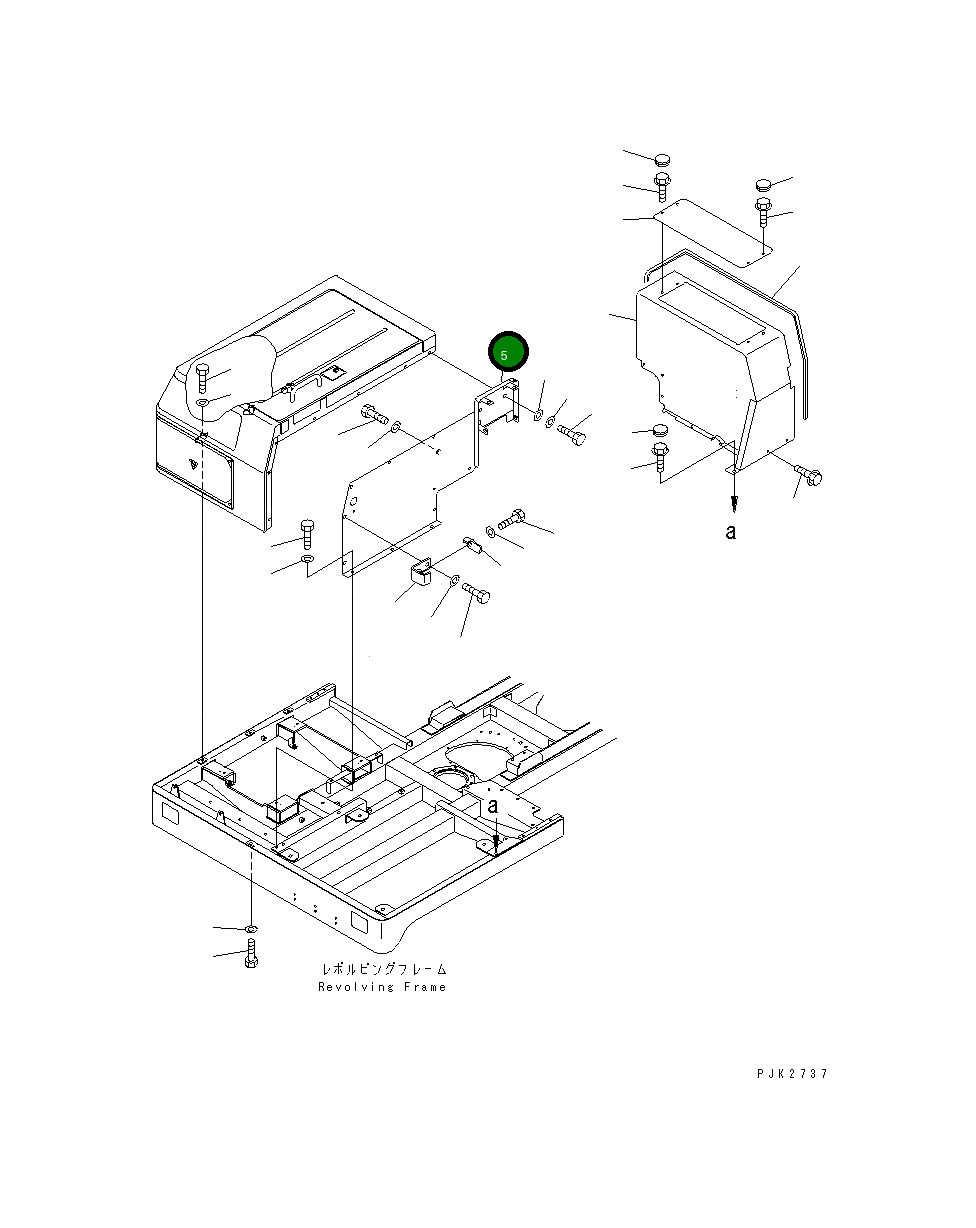 5

a

a

レボルビングフレーム
Revolving Frame

PJK2737