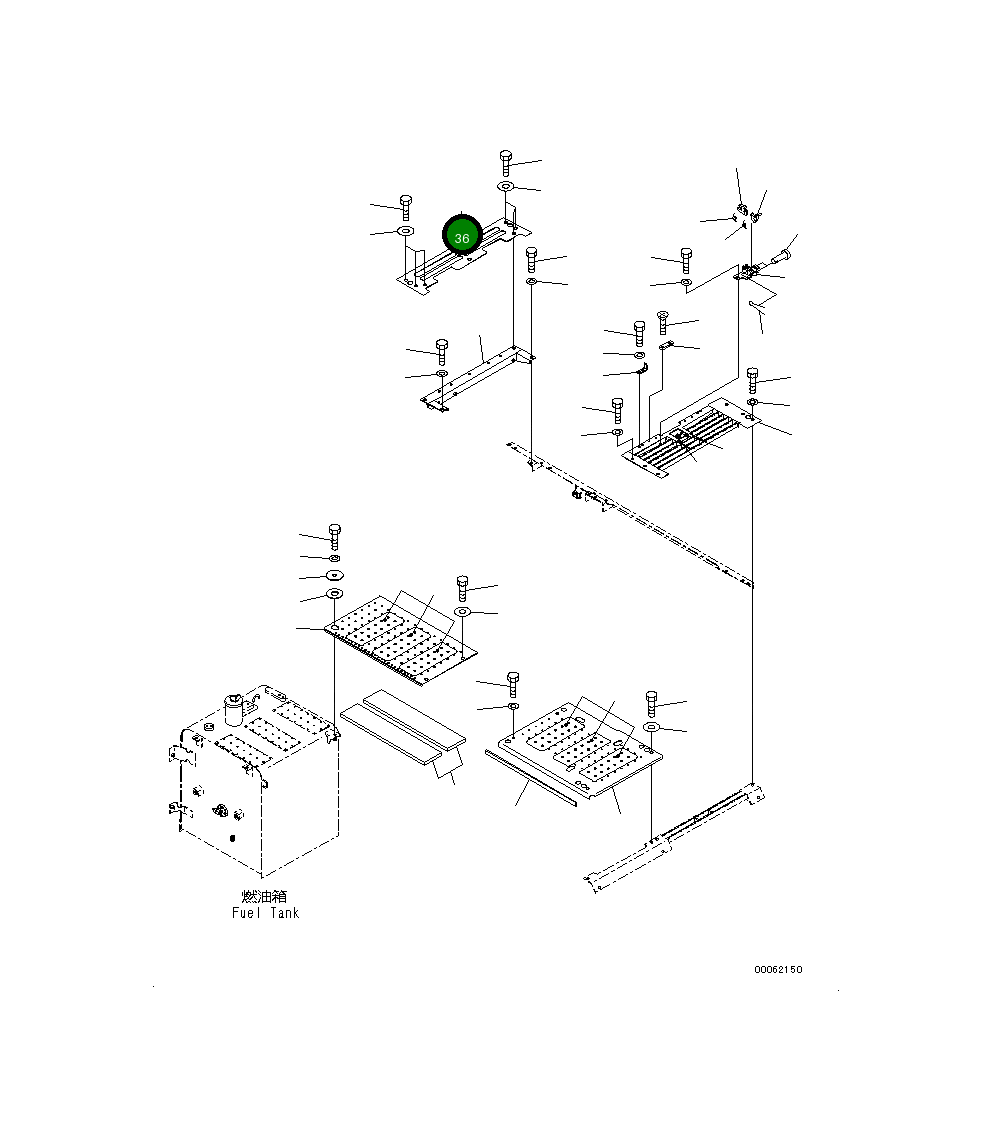 36

燃油箱
Fuel Tank

00062150