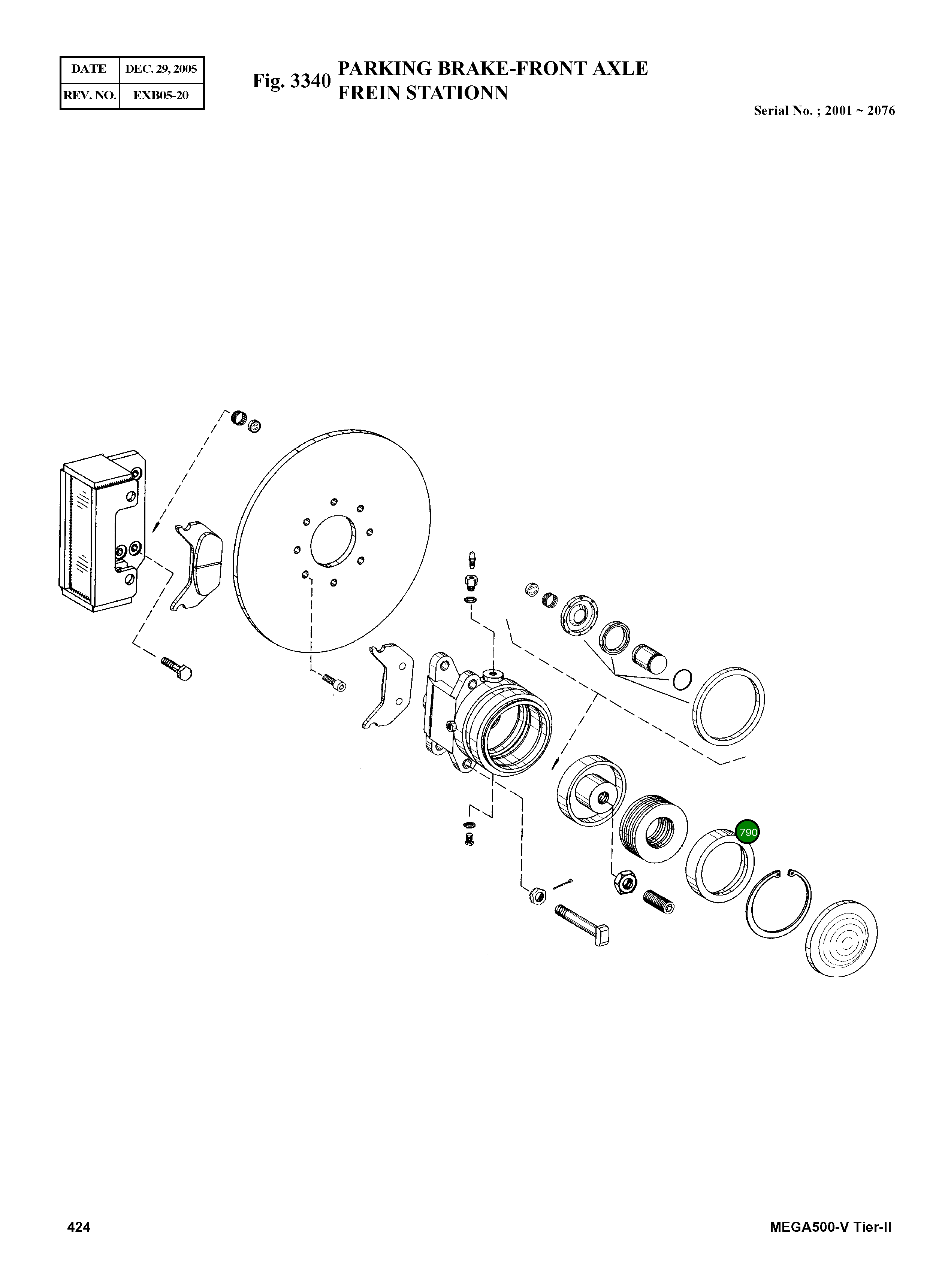 | DATE | DEC. 29, 2005 |
|---|---|
| REV. NO. | EXB05-20 |

Fig. 3340 PARKING BRAKE-FRONT AXLE
FREIN STATIONN

Serial No. ; 2001 ~ 2076

790

424

MEGA500-V Tier-II