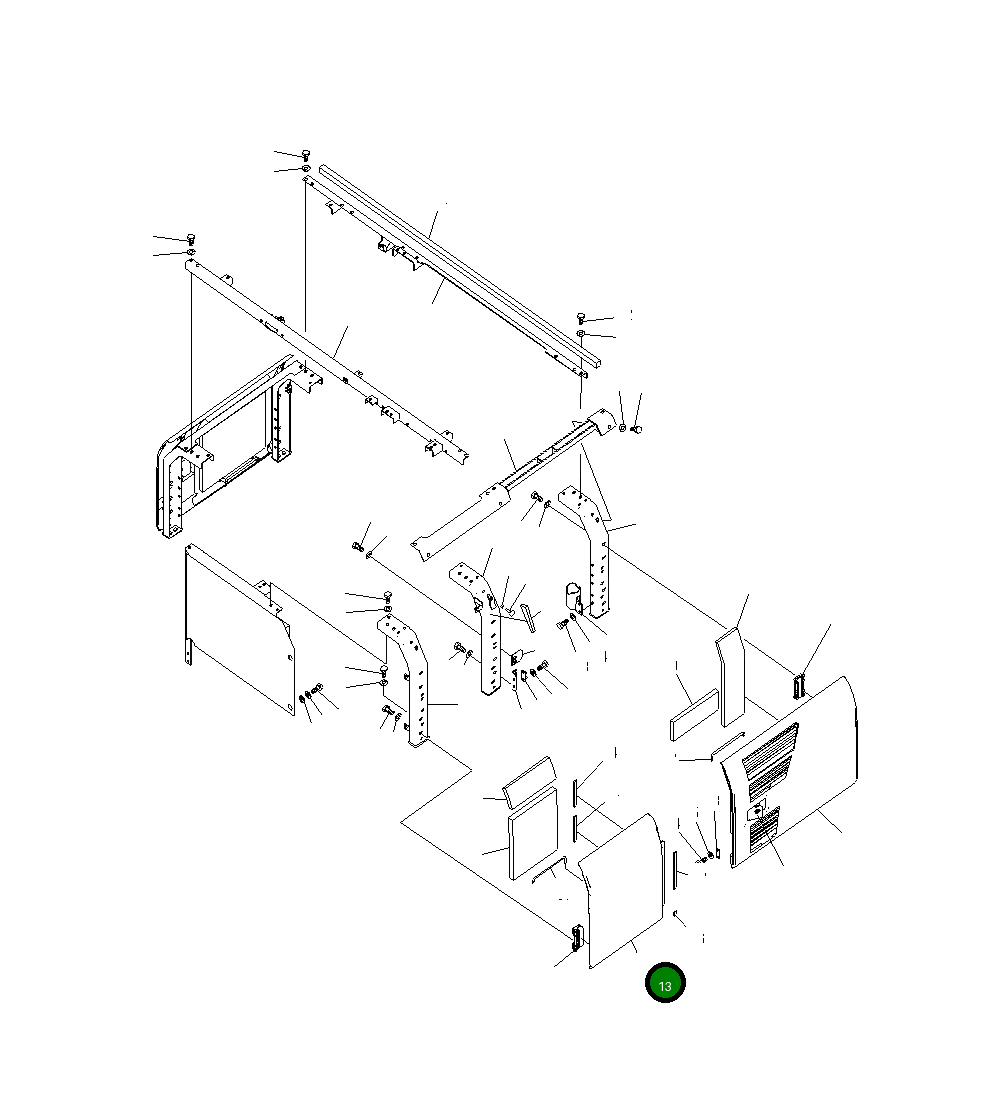 13