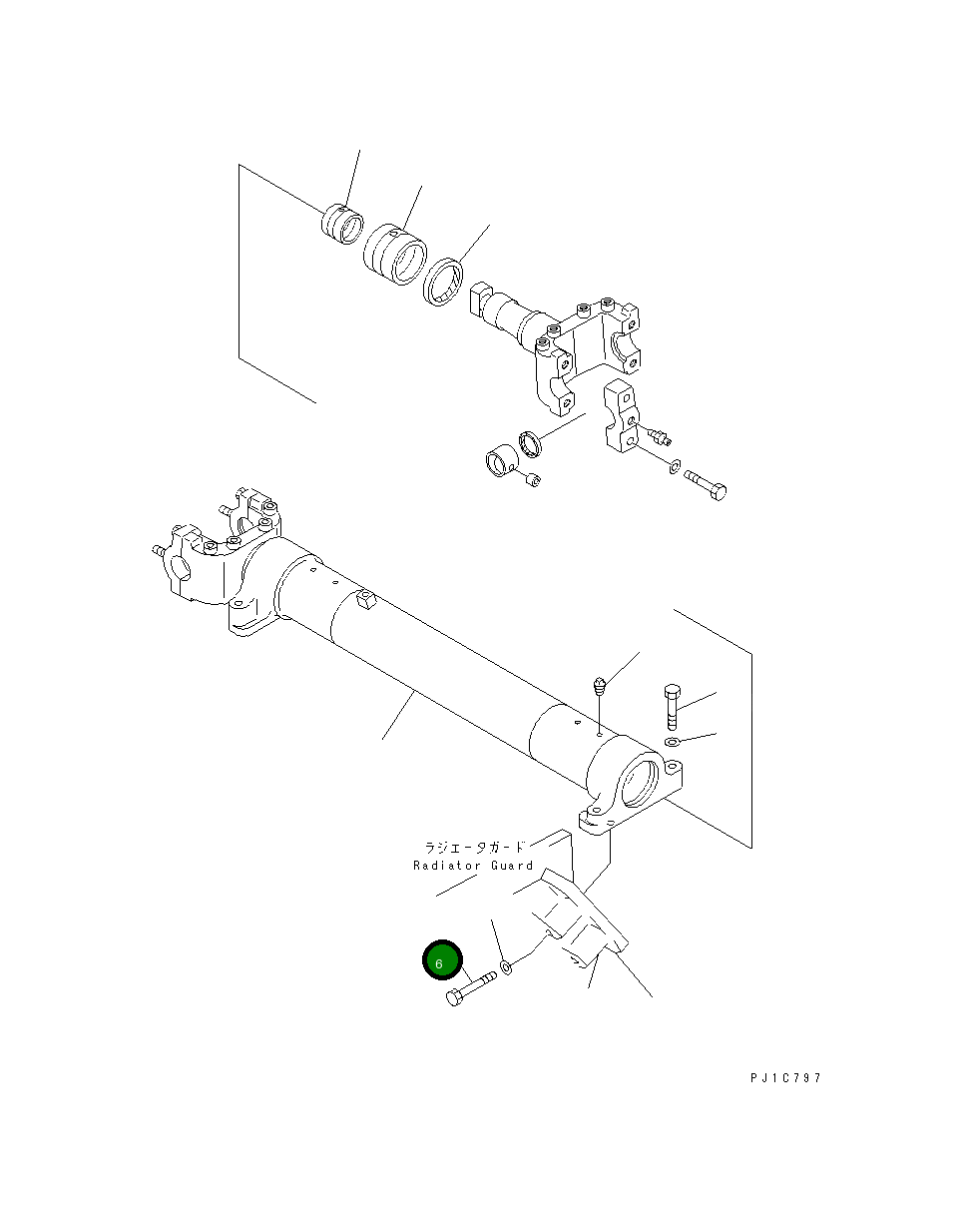 ラジエータガード
Radiator Guard

6

PJ1C797