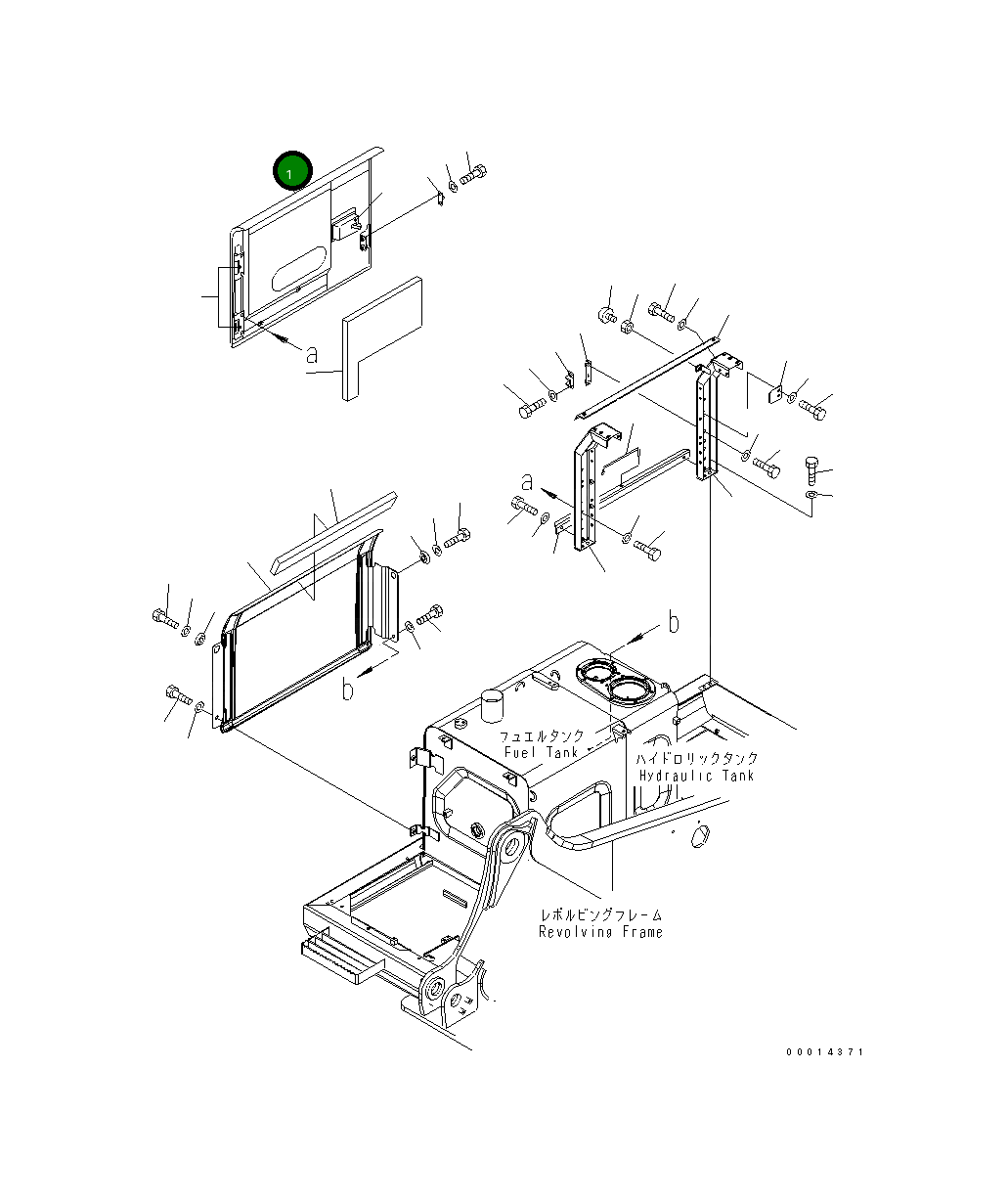 1

a

a

b

b

フュエルタンク
Fuel Tank

ハイドロリックタンク
Hydraulic Tank

レボルビングフレーム
Revolving Frame

00014371