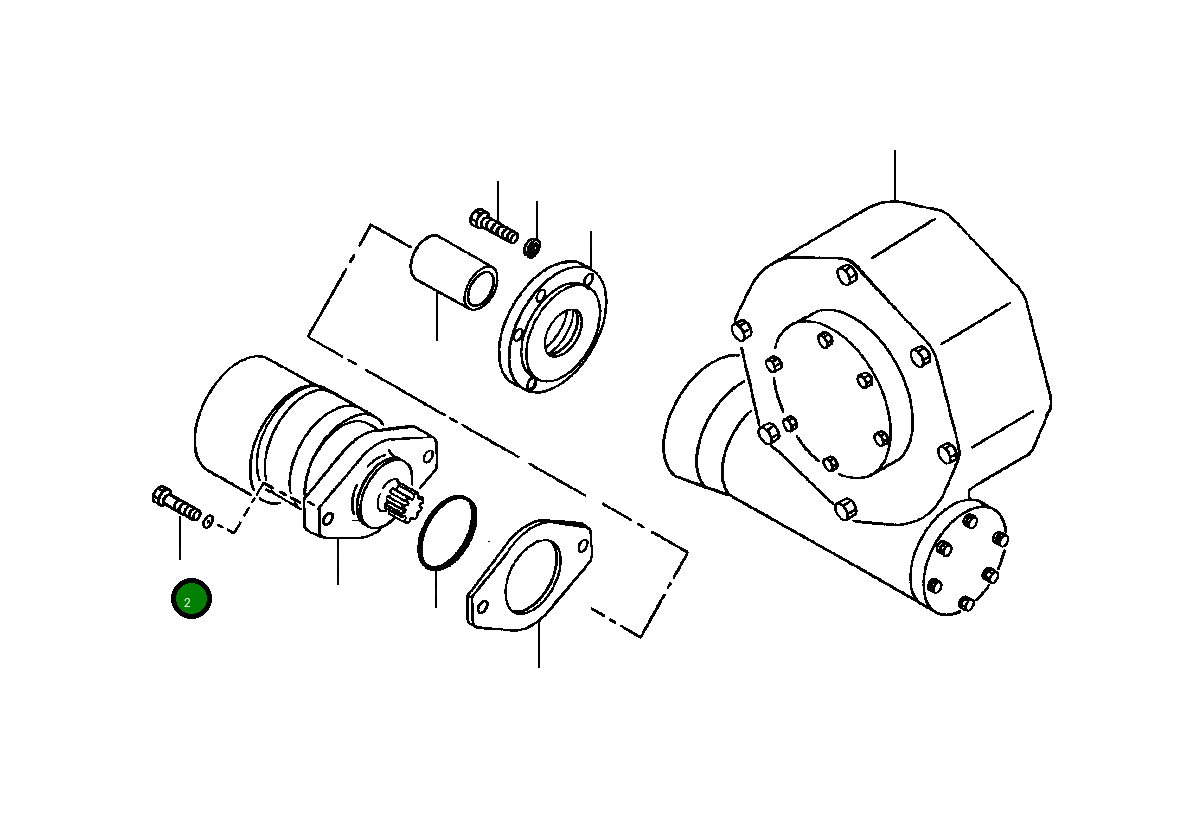 2