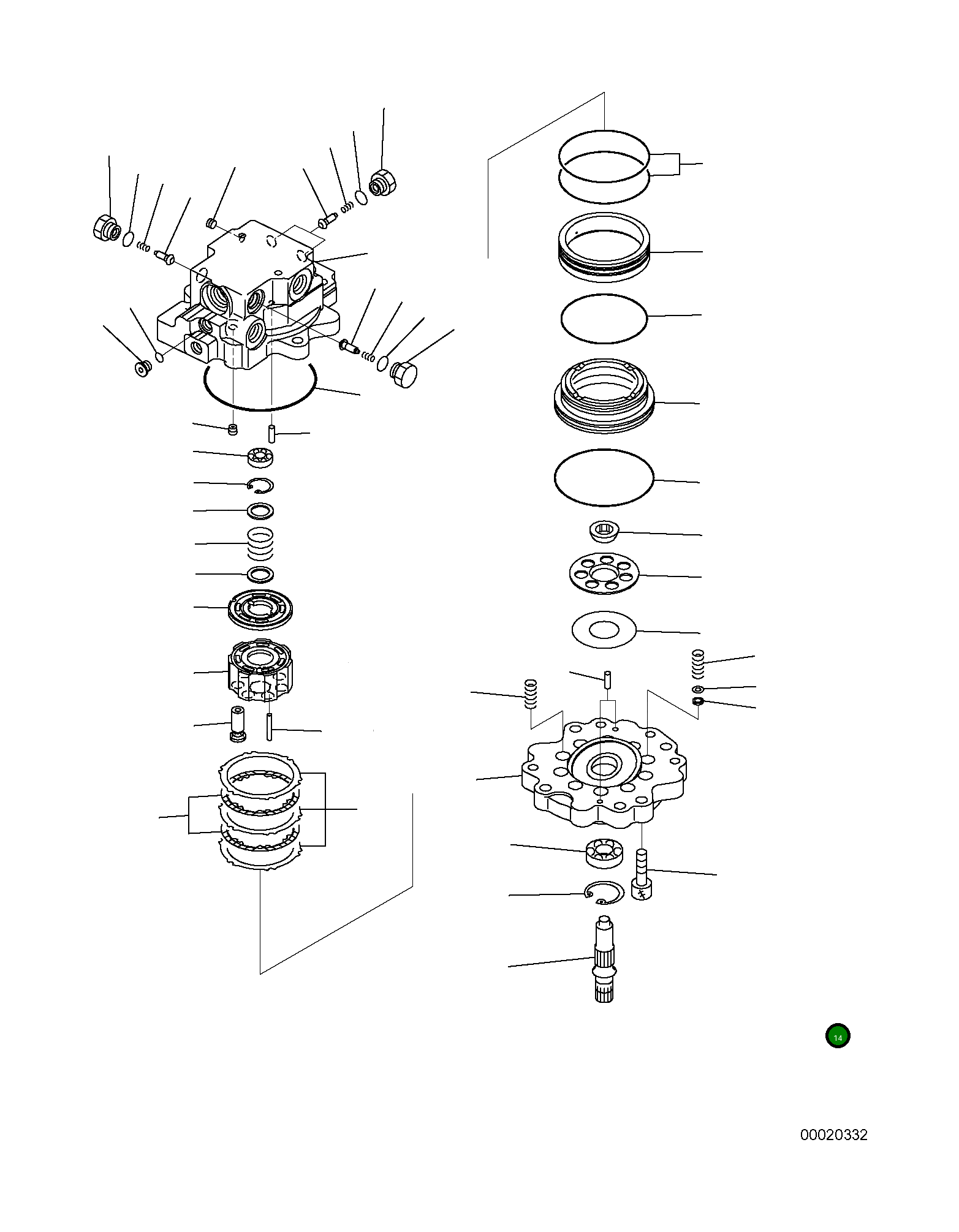 14

00020332