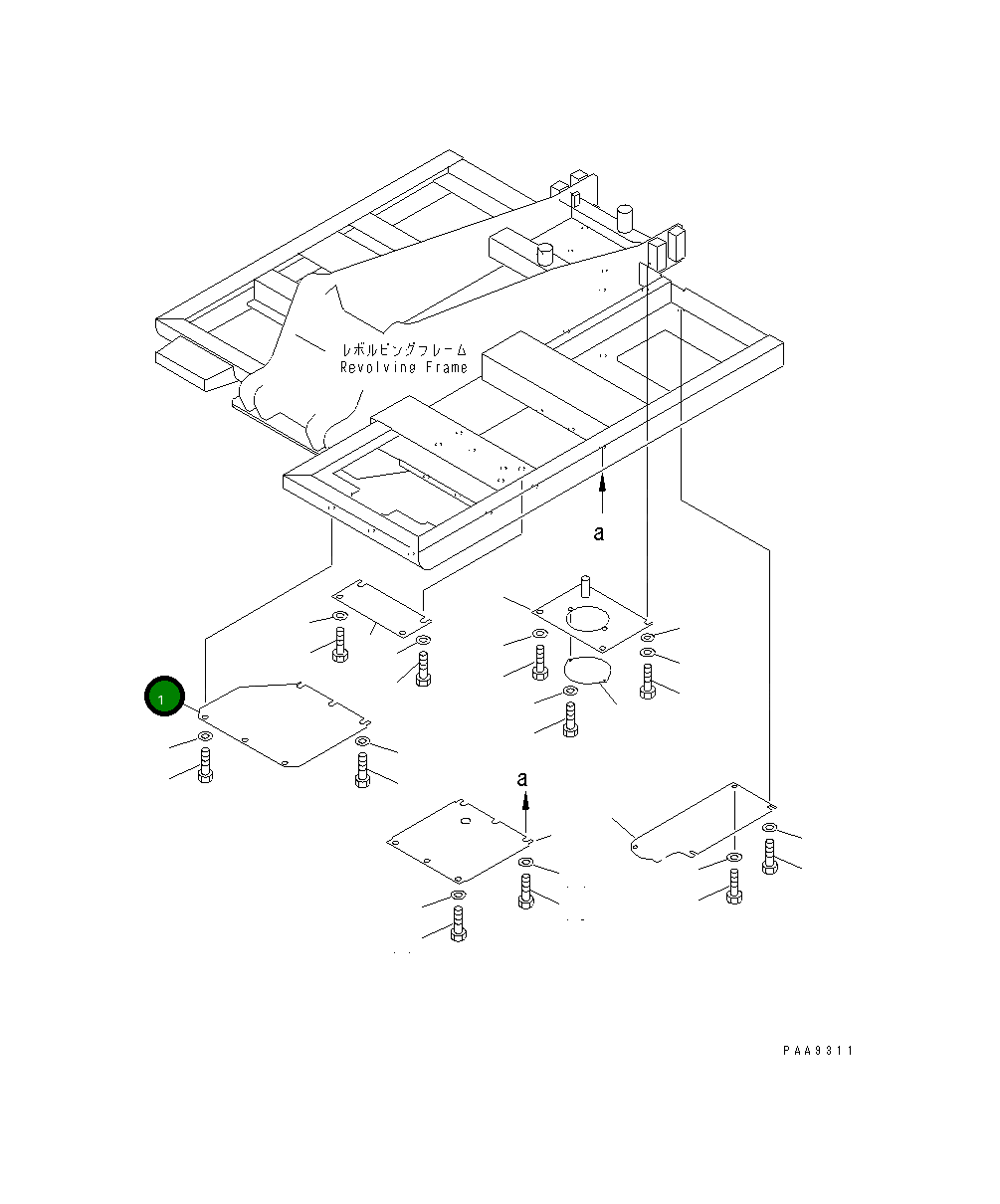 レボルビングフレーム
Revolving Frame

a

1

a

PAA9311