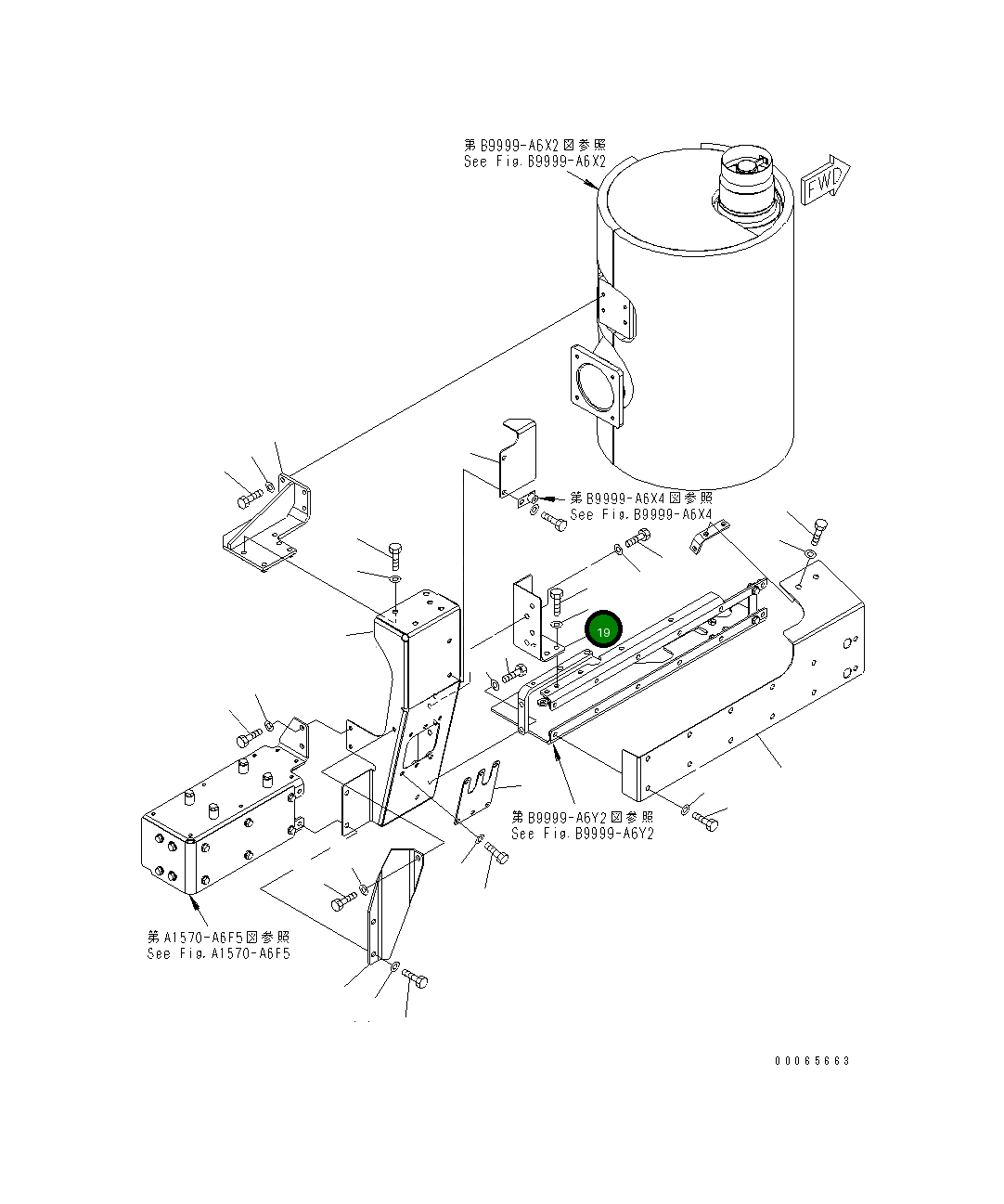 第B9999-A6X2図参照
See Fig.B9999-A6X2

FWD

第B9999-A6X4図参照
See Fig.B9999-A6X4

19

第B9999-A6Y2図参照
See Fig.B9999-A6Y2

第A1570-A6F5図参照
See Fig.A1570-A6F5

00065663