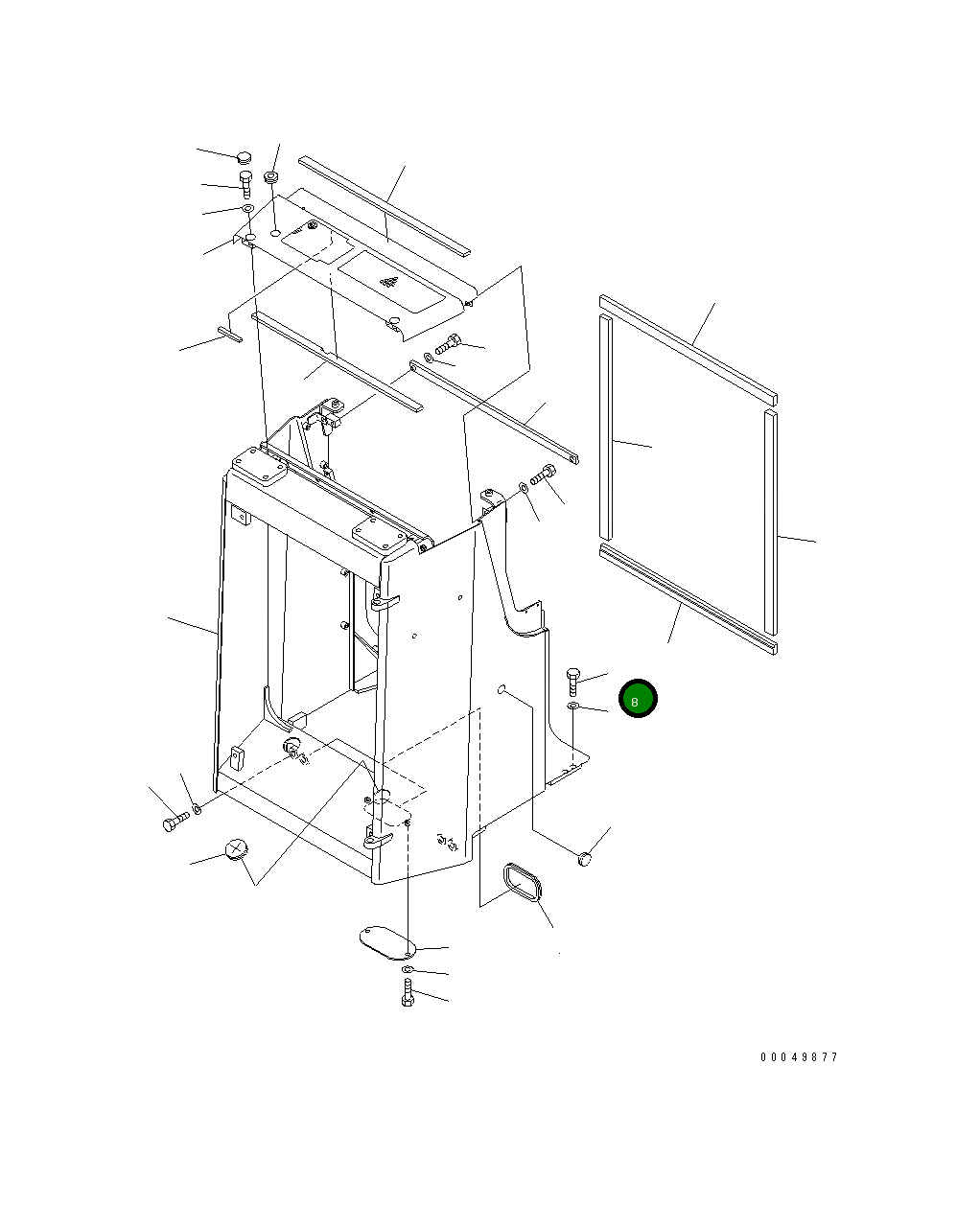 8

00049877