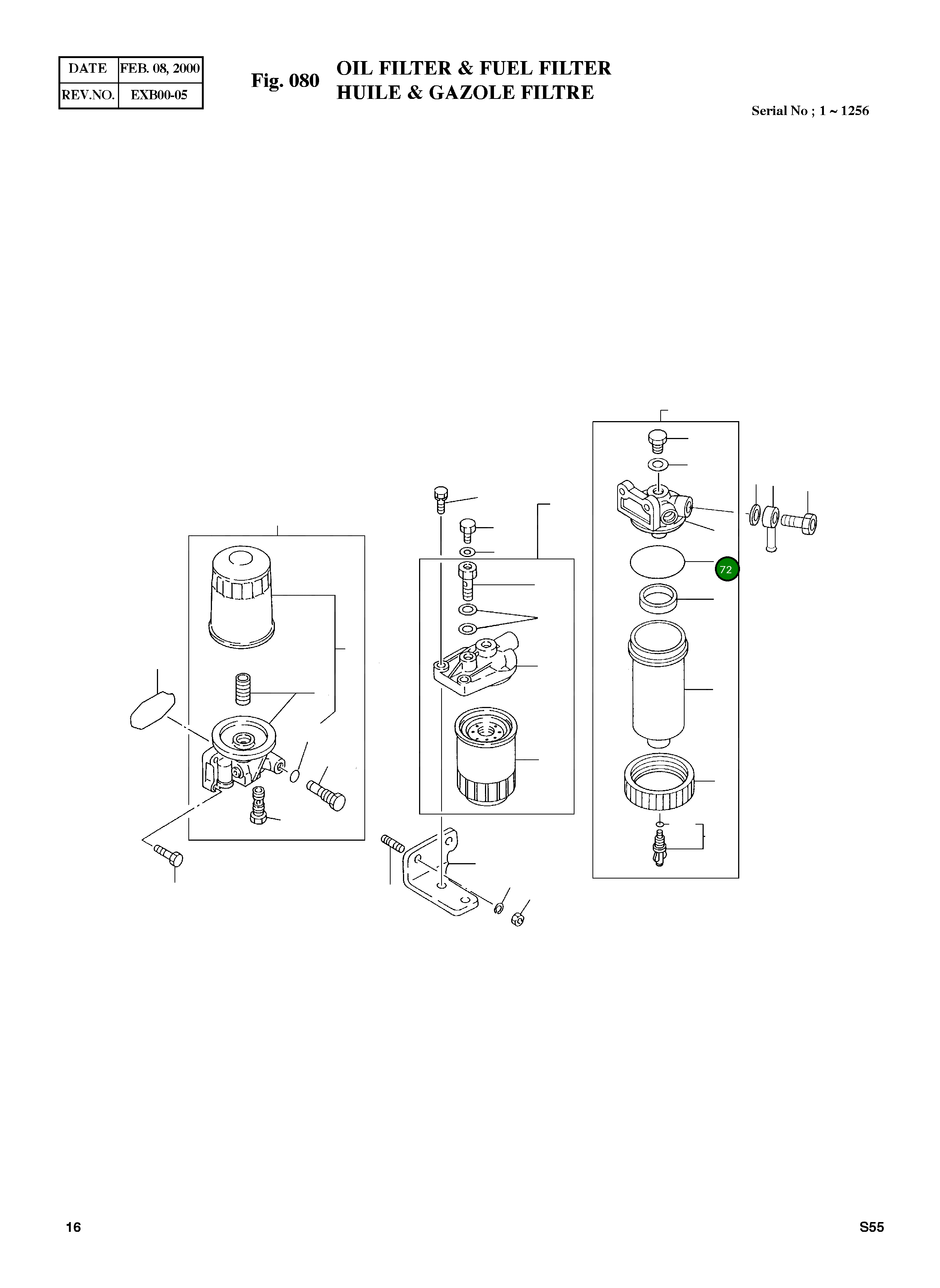 | DATE | FEB. 08, 2000 |
|---|---|
| REV.NO. | EXB00-05 |

Fig. 080 OIL FILTER & FUEL FILTER
HUILE & GAZOLE FILTRE

Serial No ; 1 ~ 1256

72

16

S55