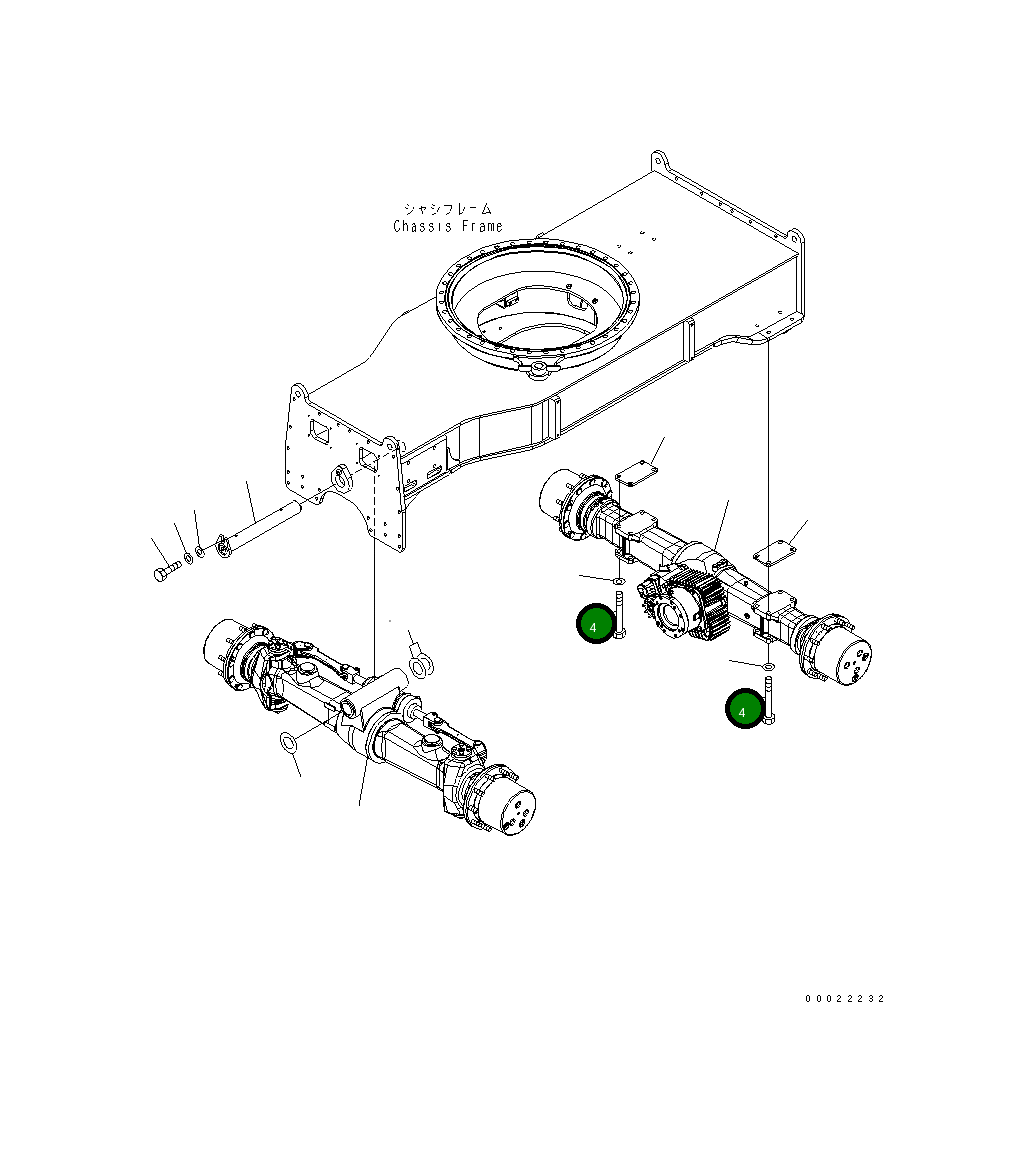 シャシフレーム
Chassis Frame

4

4

00022232