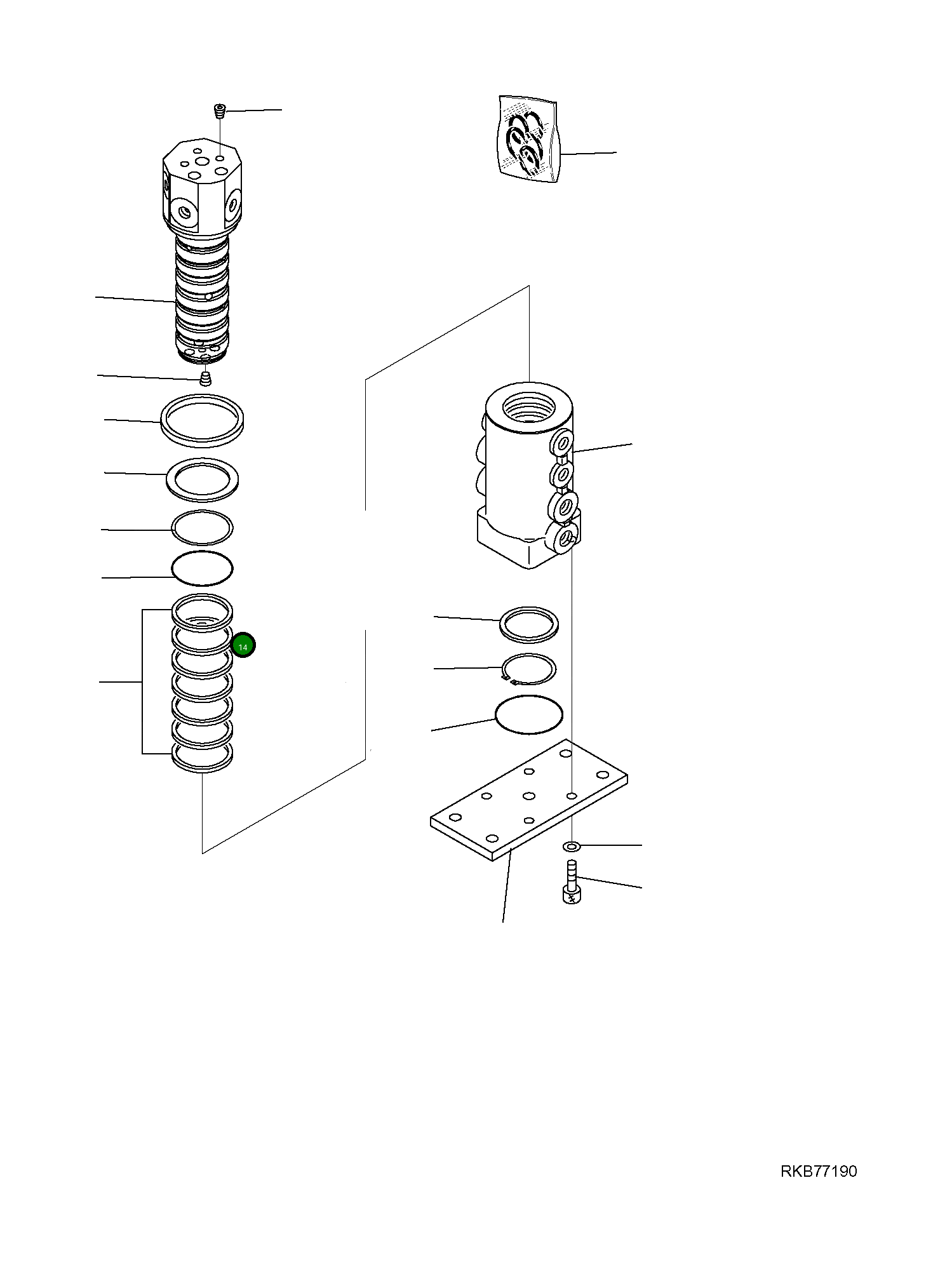 14

RKB77190